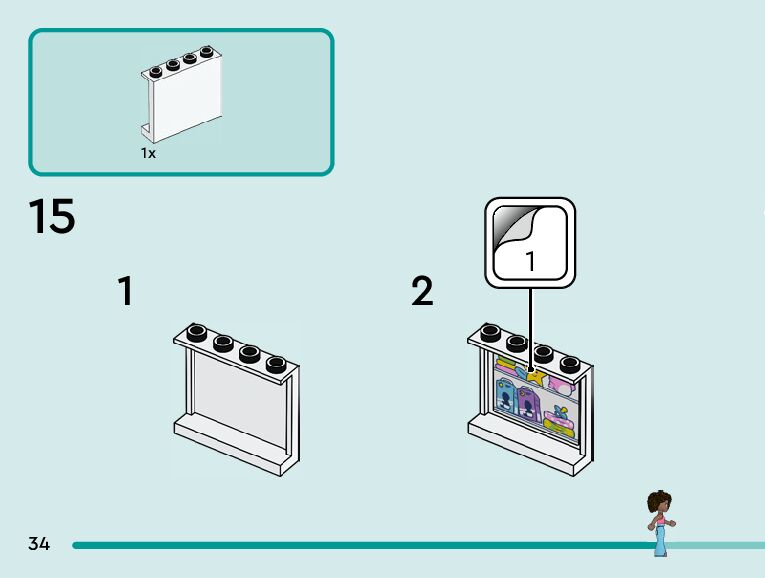 1x

15

1

2

1

34