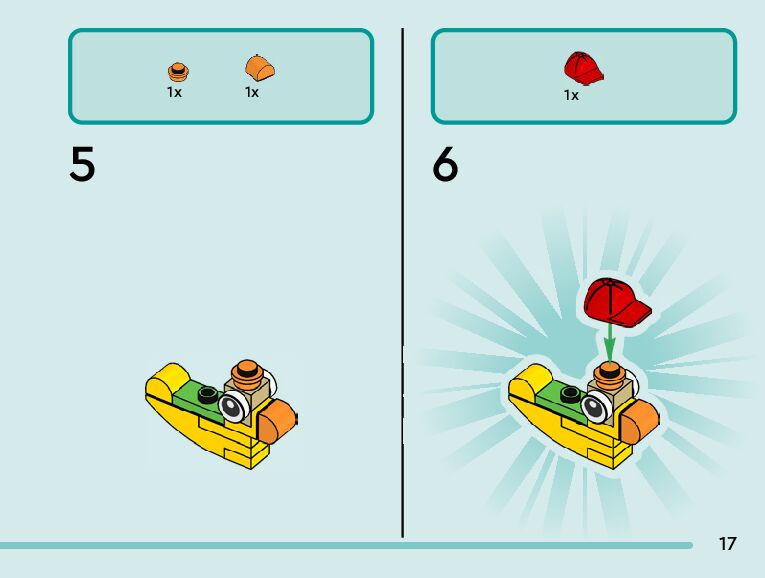 1x 1x

5

1x

6

17