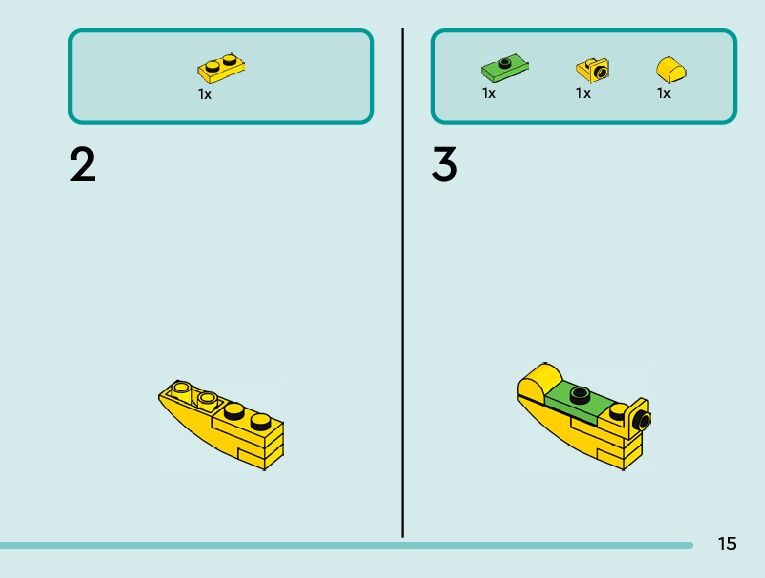 1x

2

1x 1x 1x

3

15