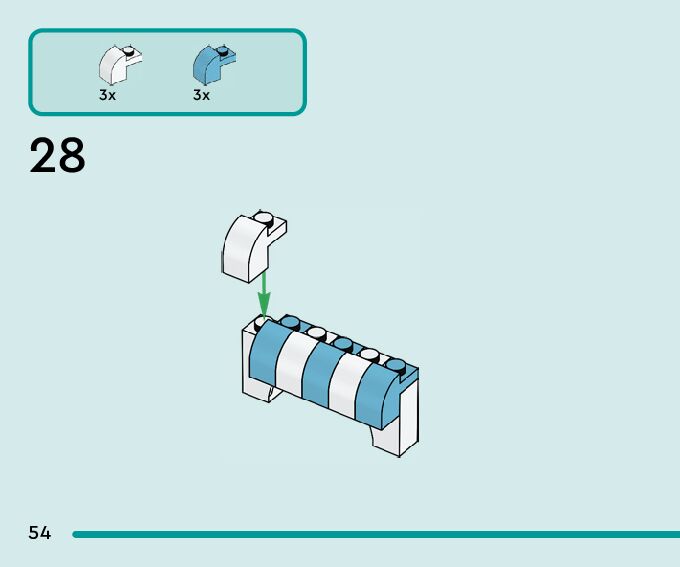 3x
3x

28

54