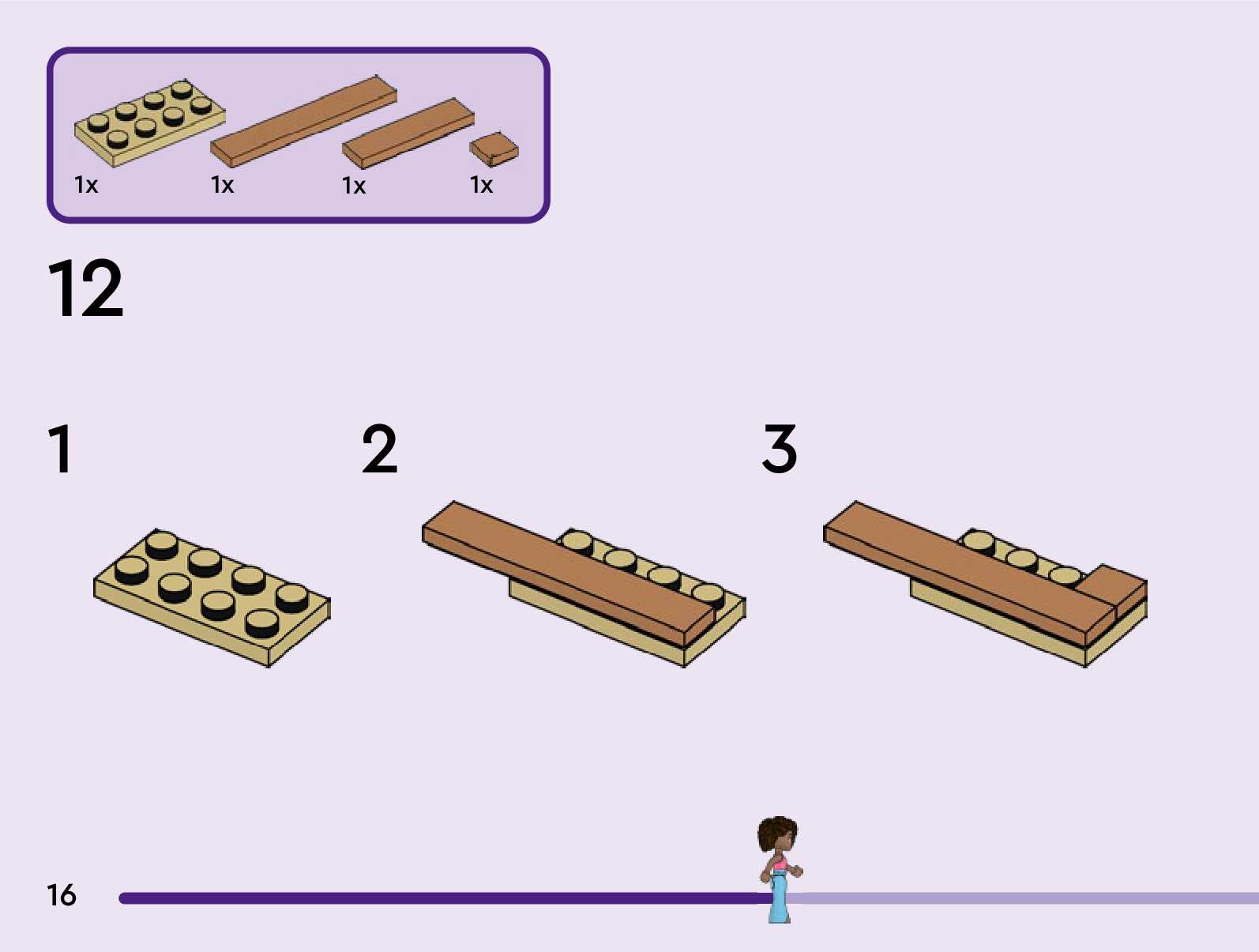 1x
1x
1x
1x

12

1

2

3

16