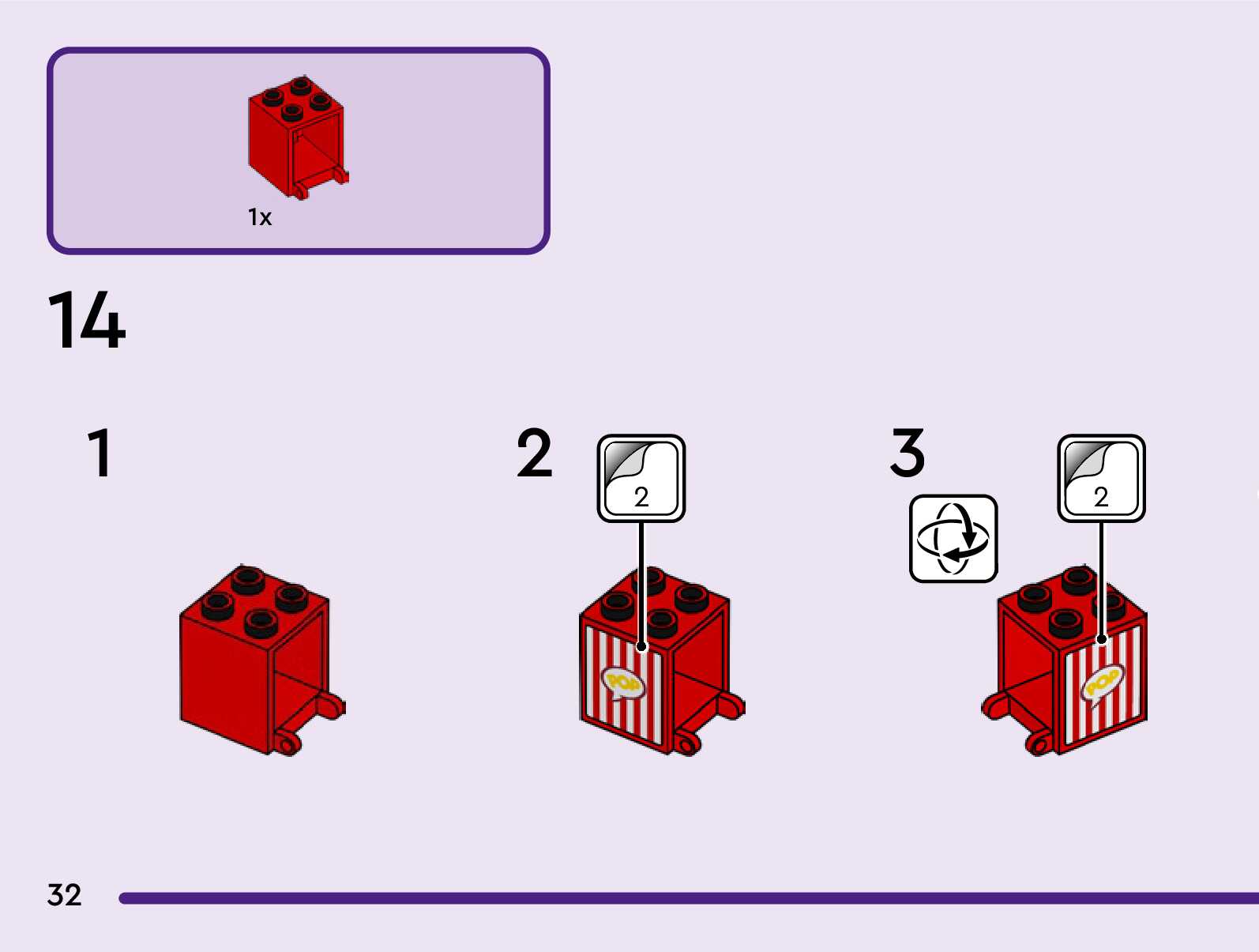 1x

14

1

2

2

POP

3

2

POP

32