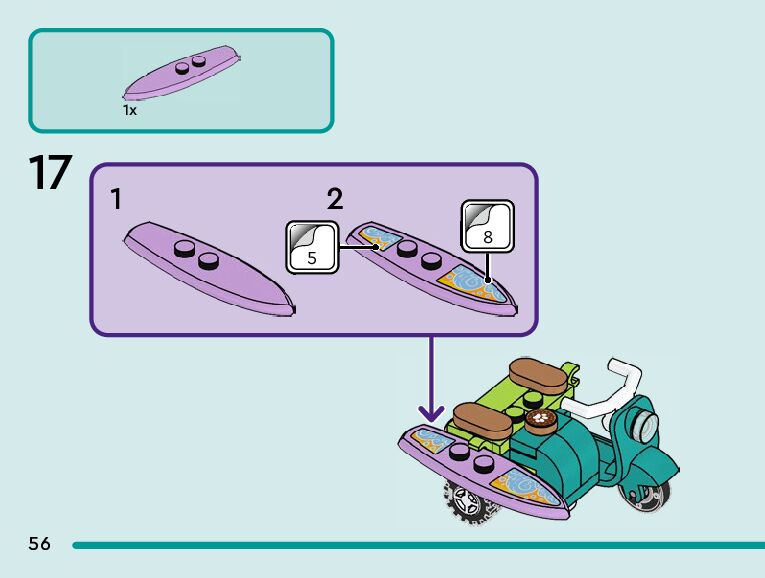 1x

17

1

2

5

8

56