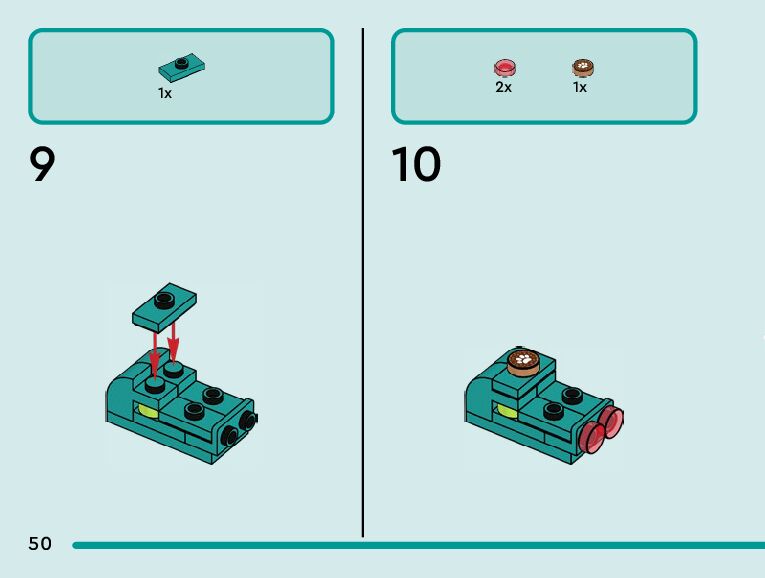 1x

9

2x 1x

10

50