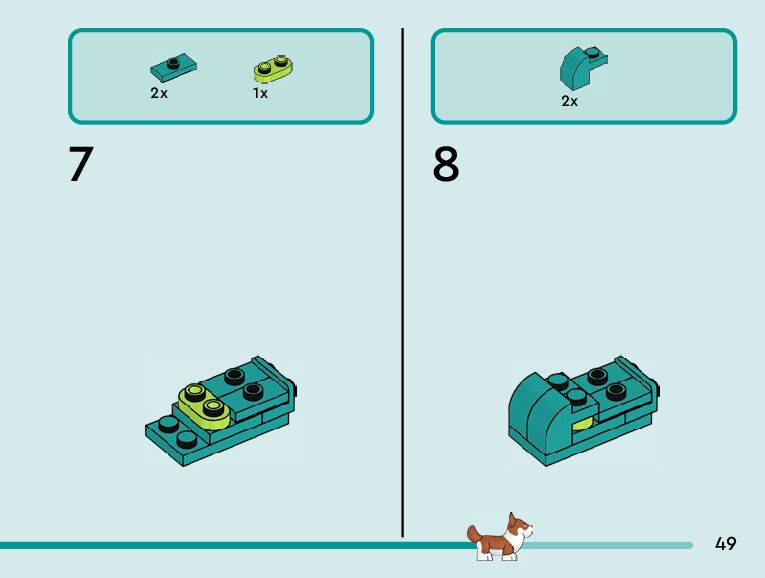 2x
1x

7

2x

8

49