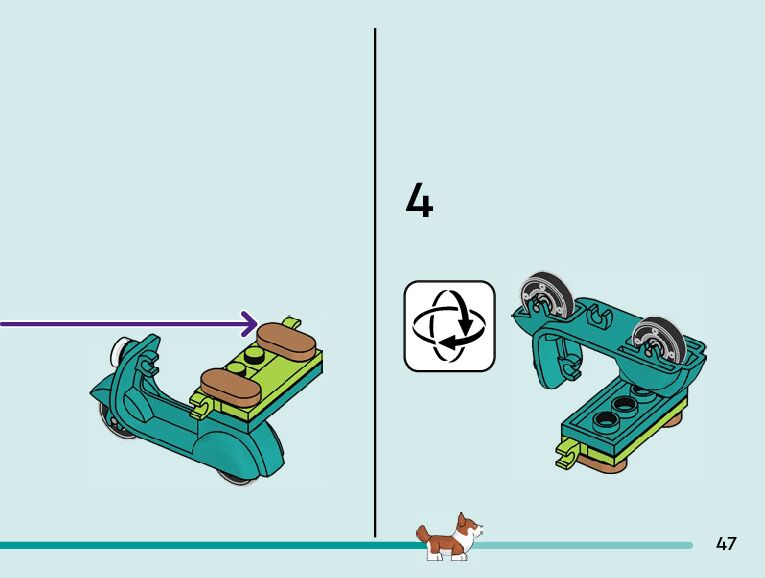 4

47