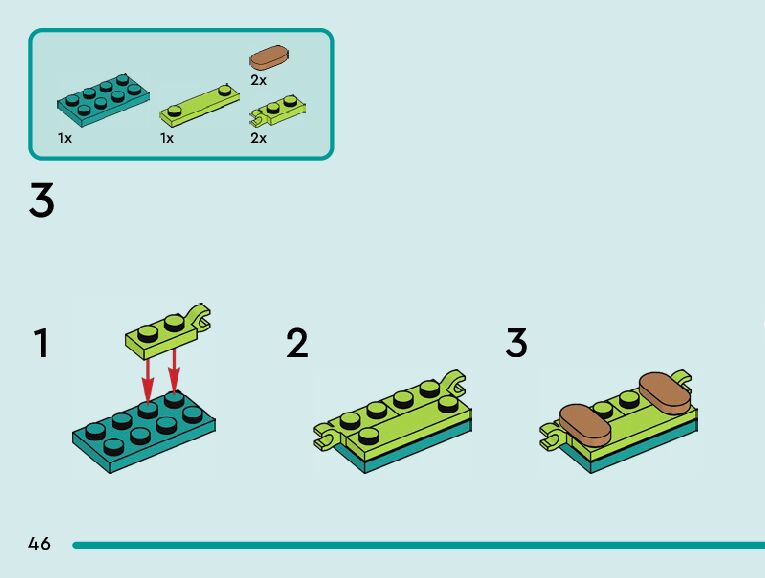 2x

1x

1x

2x

3

1

2

3

46