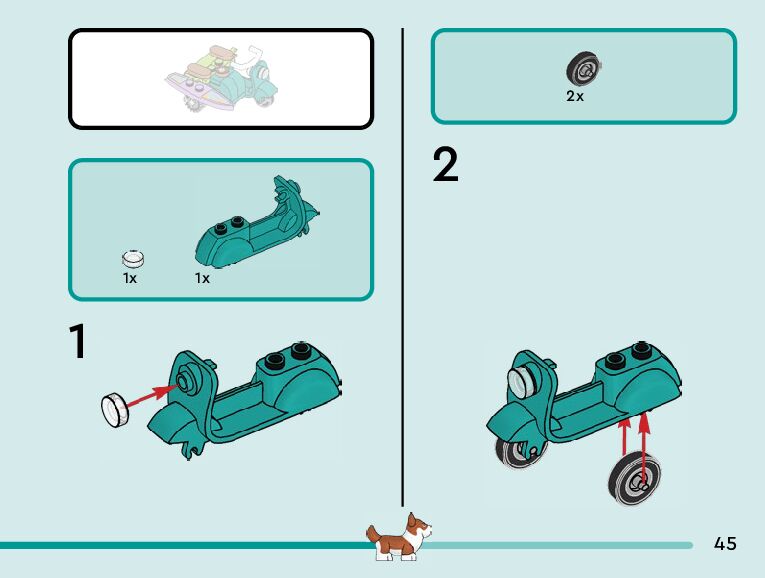 1x 1x

1

2x

2

45