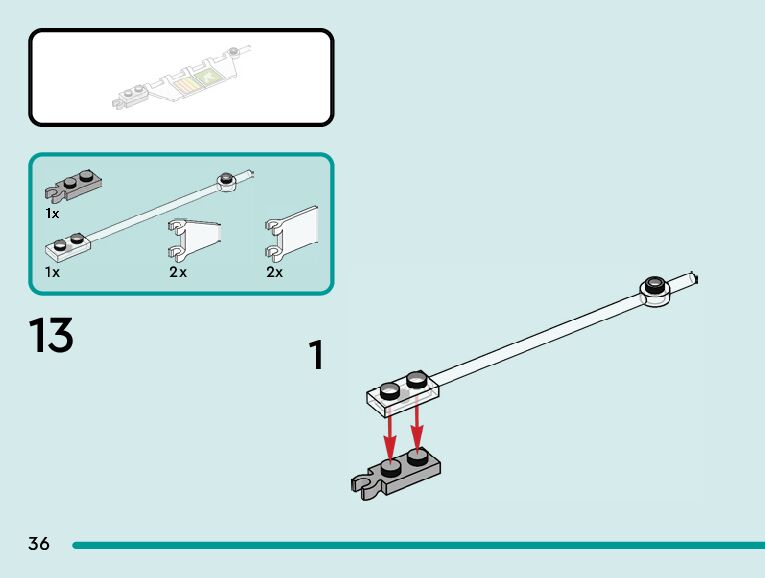 1x

1x

2x

2x

13

1

36