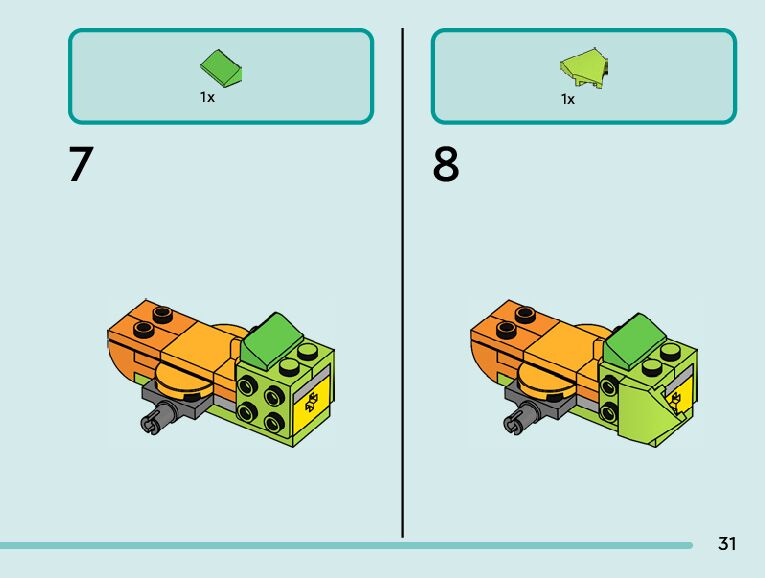 1x

7

1x

8

31