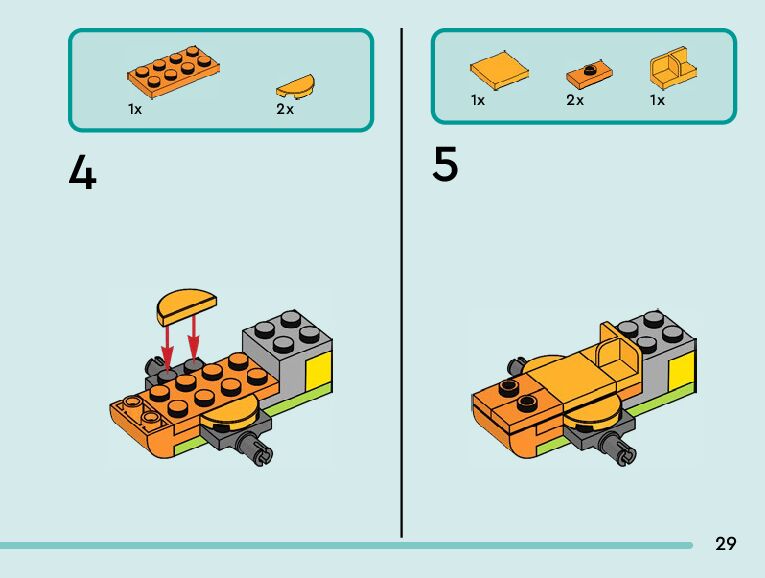 1x

2x

4

1x

2x

1x

5

29