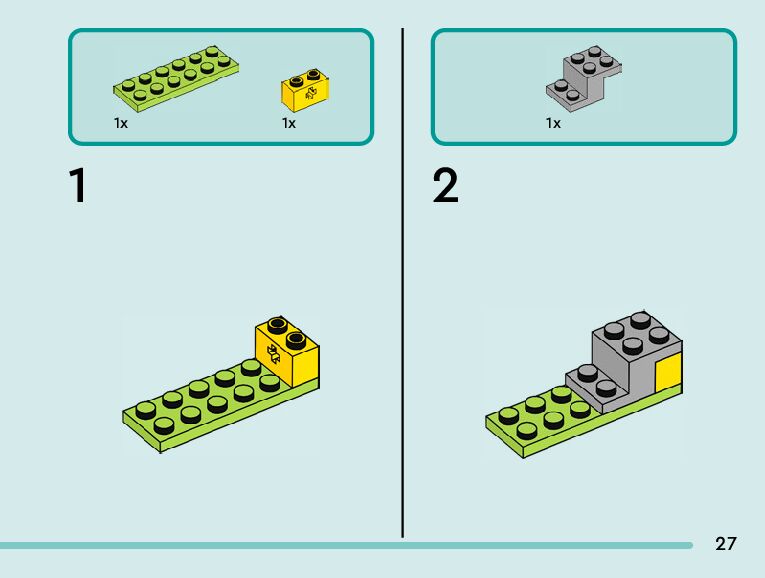 1x

1x

1

1x

2

27