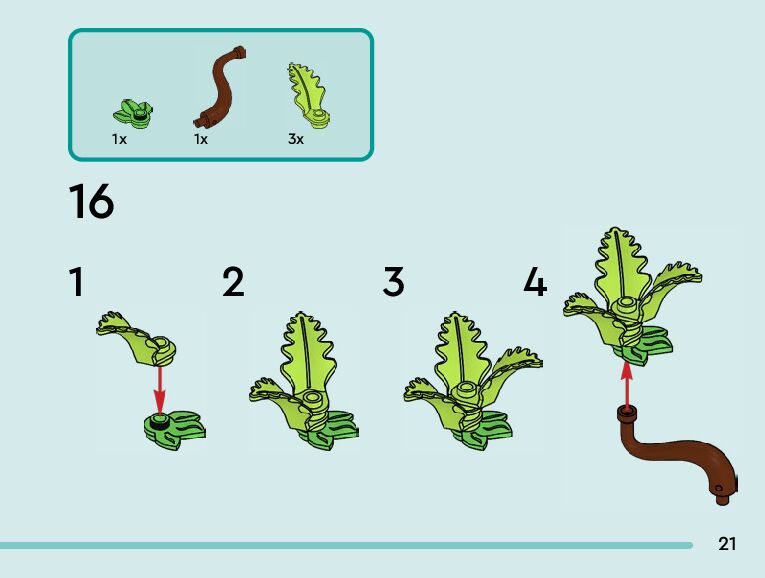 1x 1x 3x

16

1

2

3

4

21