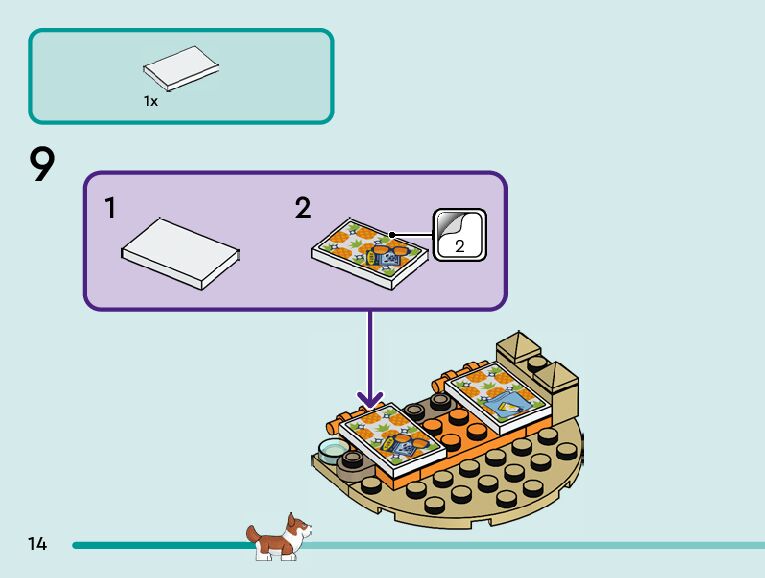 1x

9

1

2

2

14