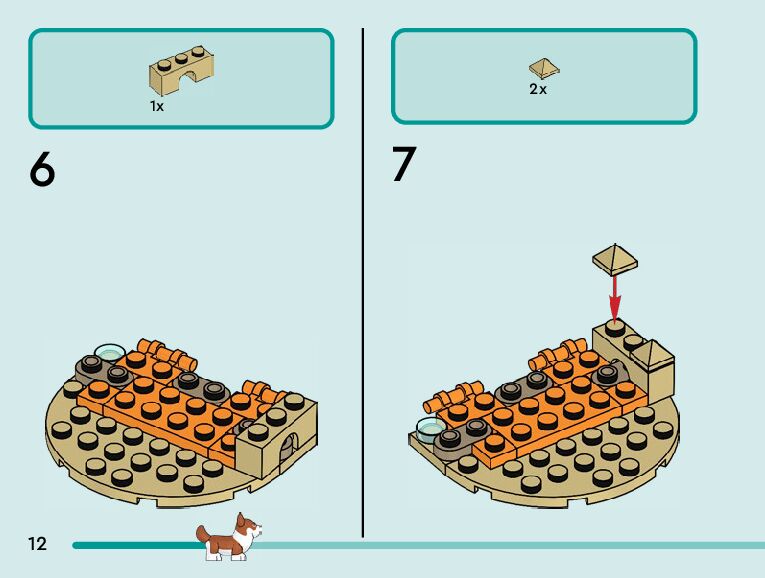 1x

6

2x

7

12