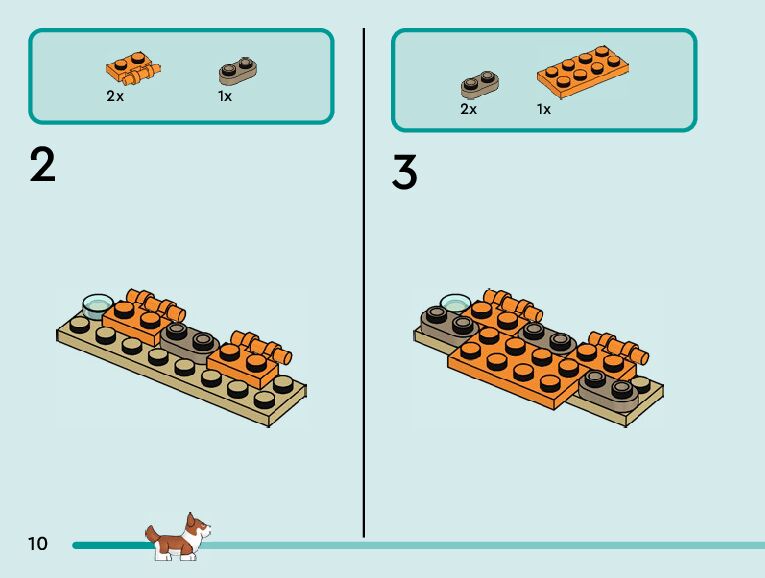 2x
1x

2

2x
1x

3

10