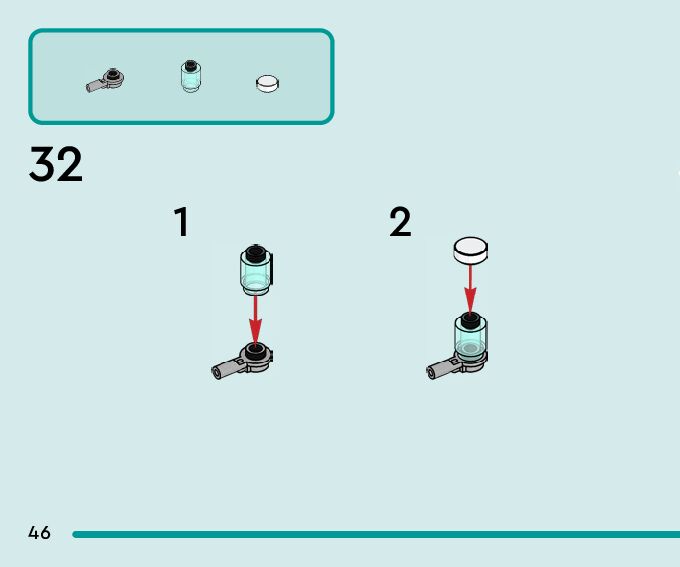 32

1

2

46