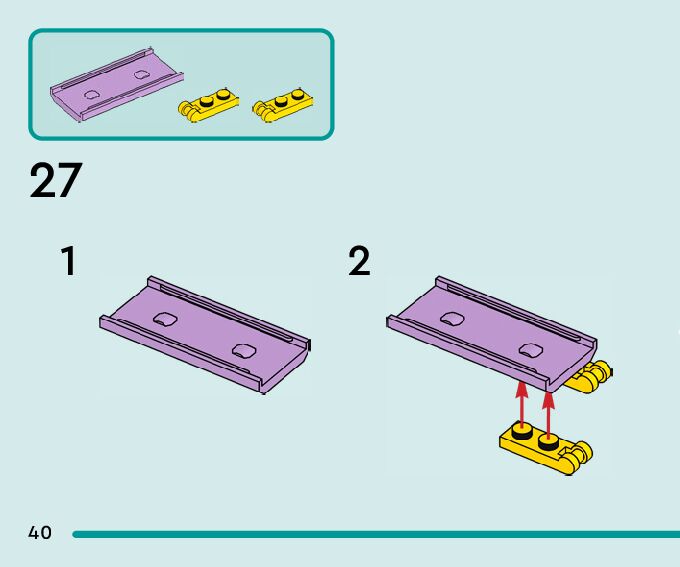 27

1

2

40