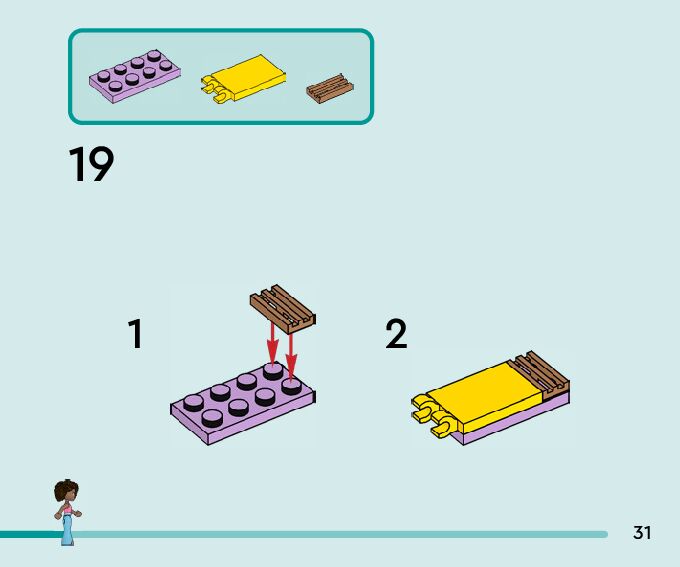 19

1

2

31