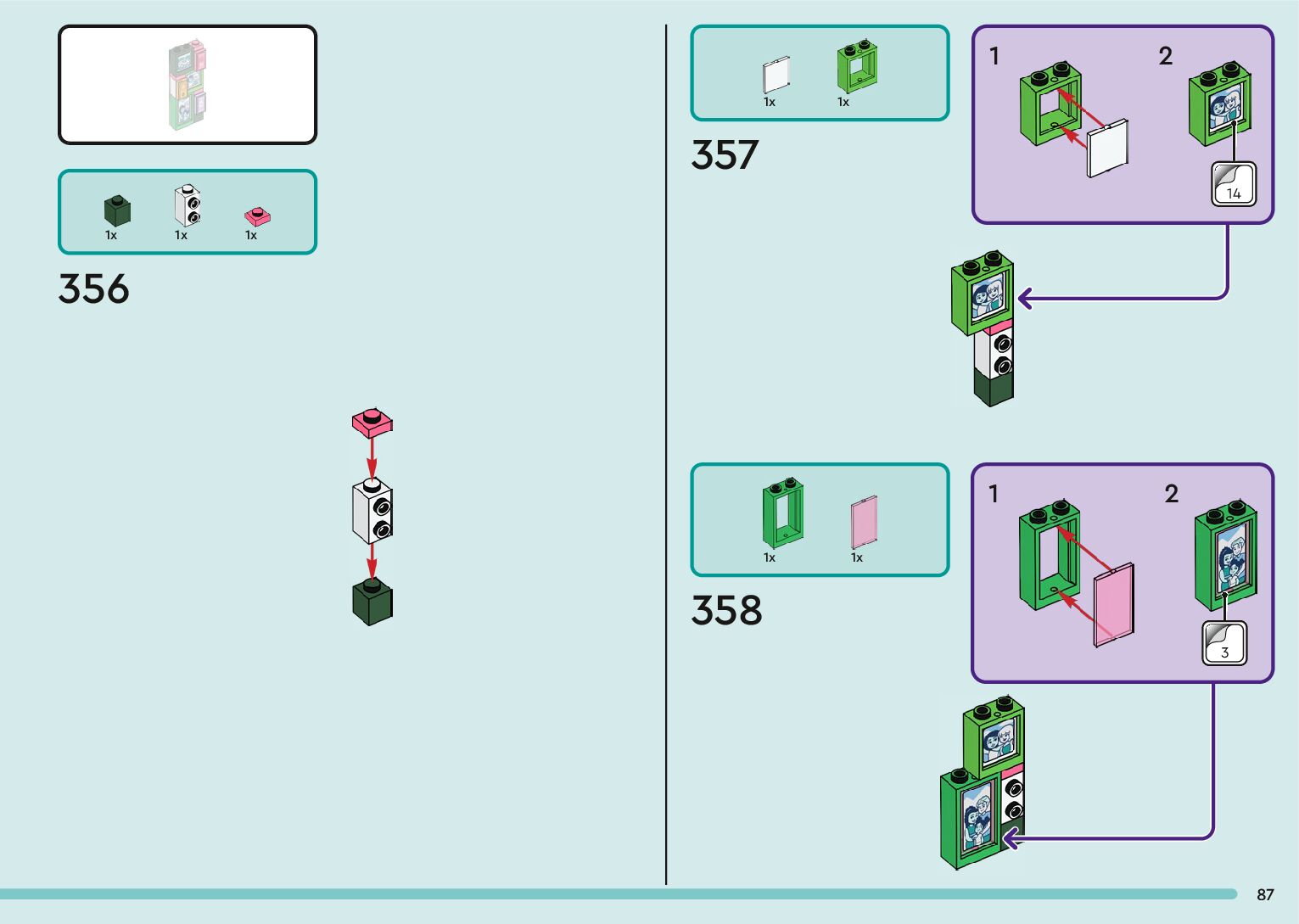 1x 1x 1x

356

1x 1x

357

1

2

14

1x 1x

358

1

2

3

87