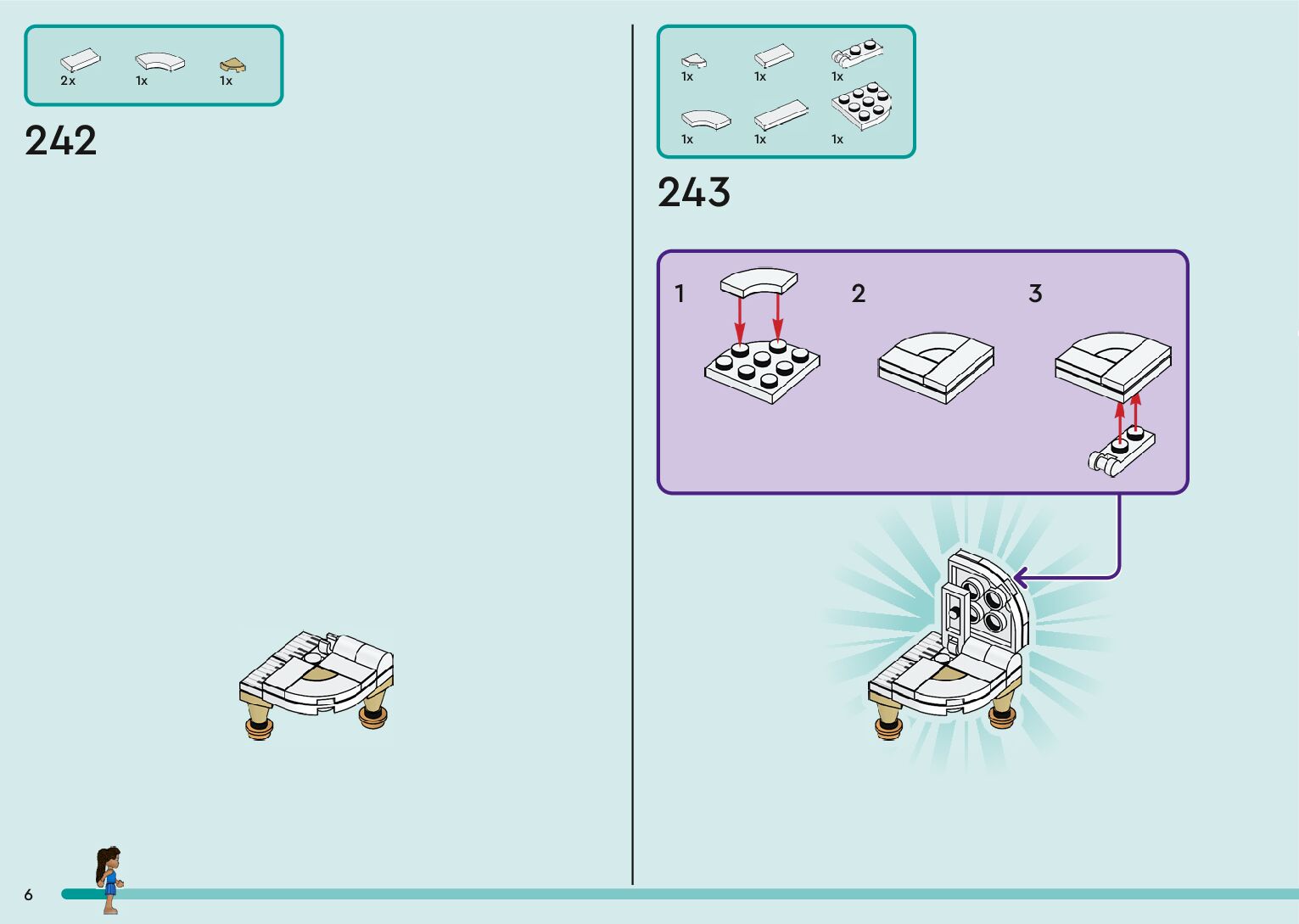 2x 1x 1x

242

1x 1x 1x
1x 1x 1x

243

1 2 3

6