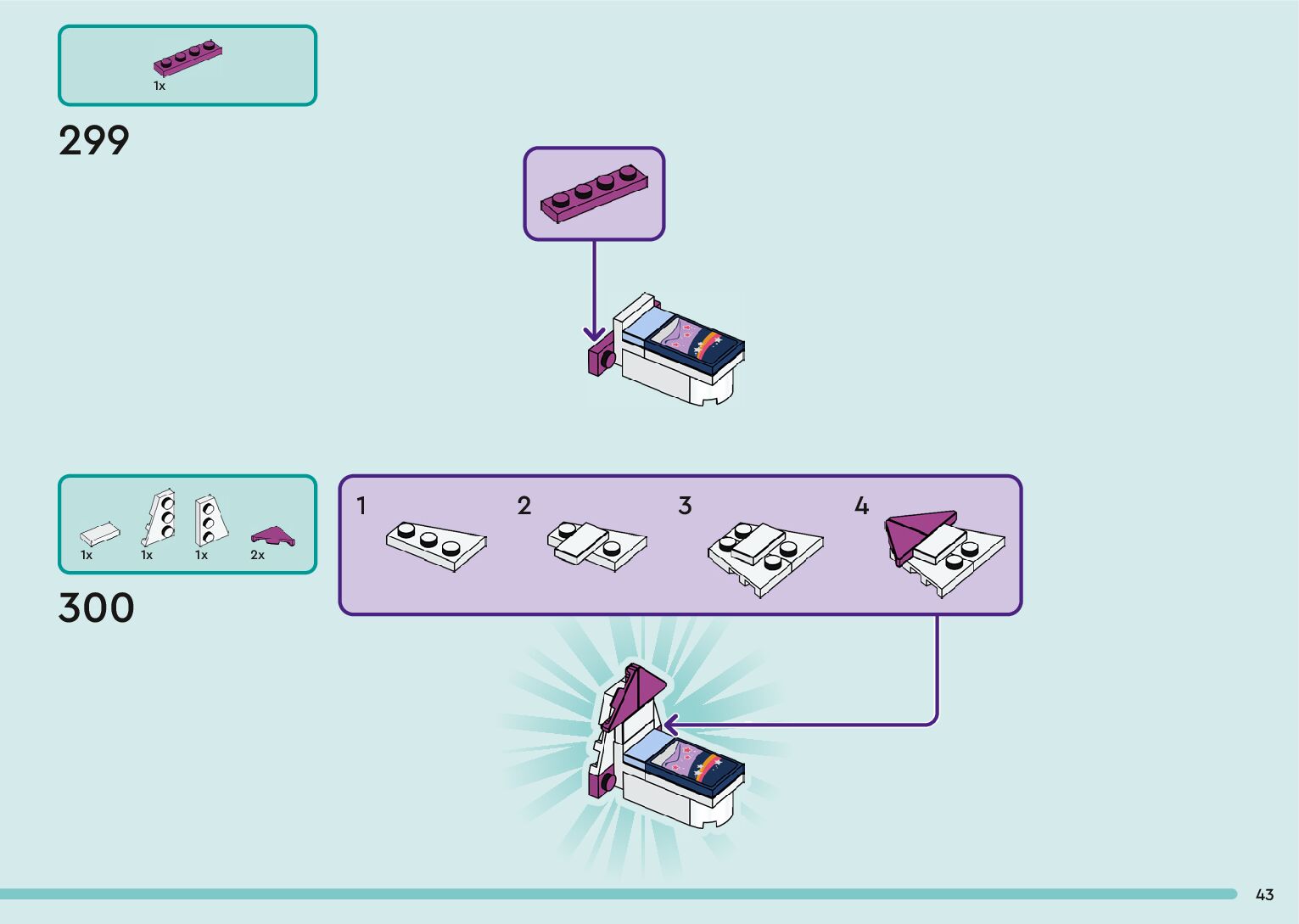 1x

299

1x 1x 1x 2x

300

1

2

3

4

43