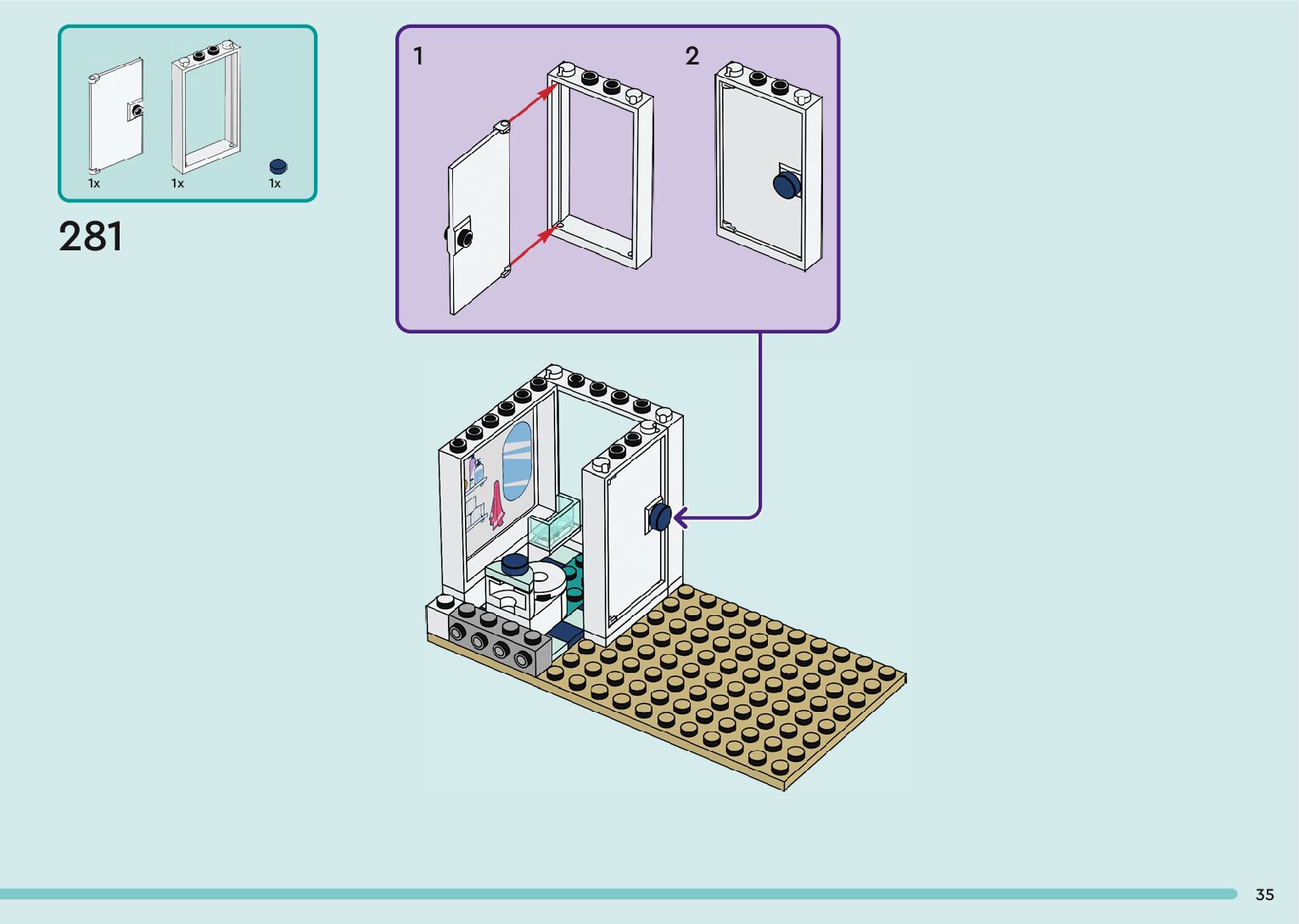 1x
1x
1x

281

1
2

35