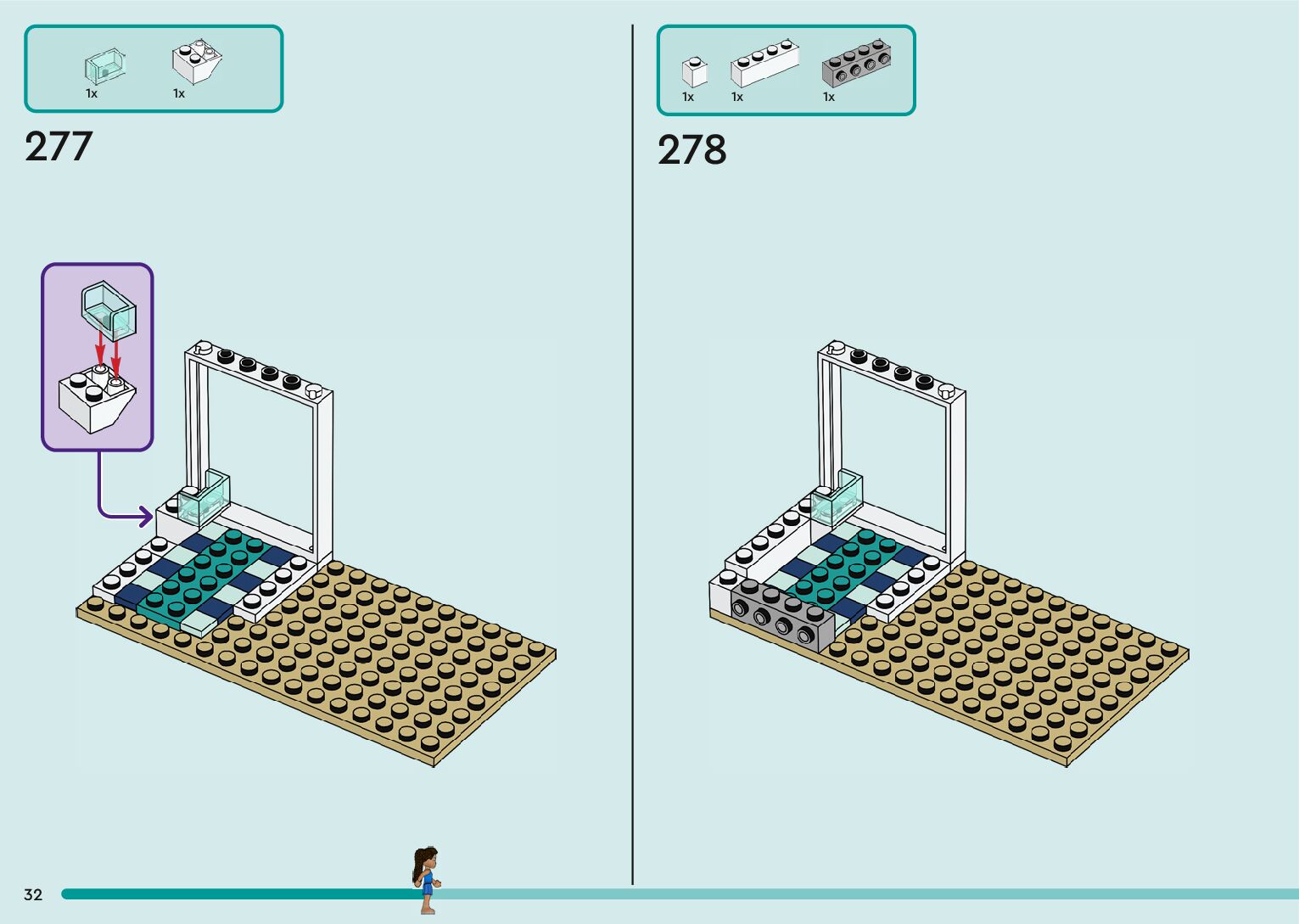 1x 1x

277

1x 1x 1x

278

32