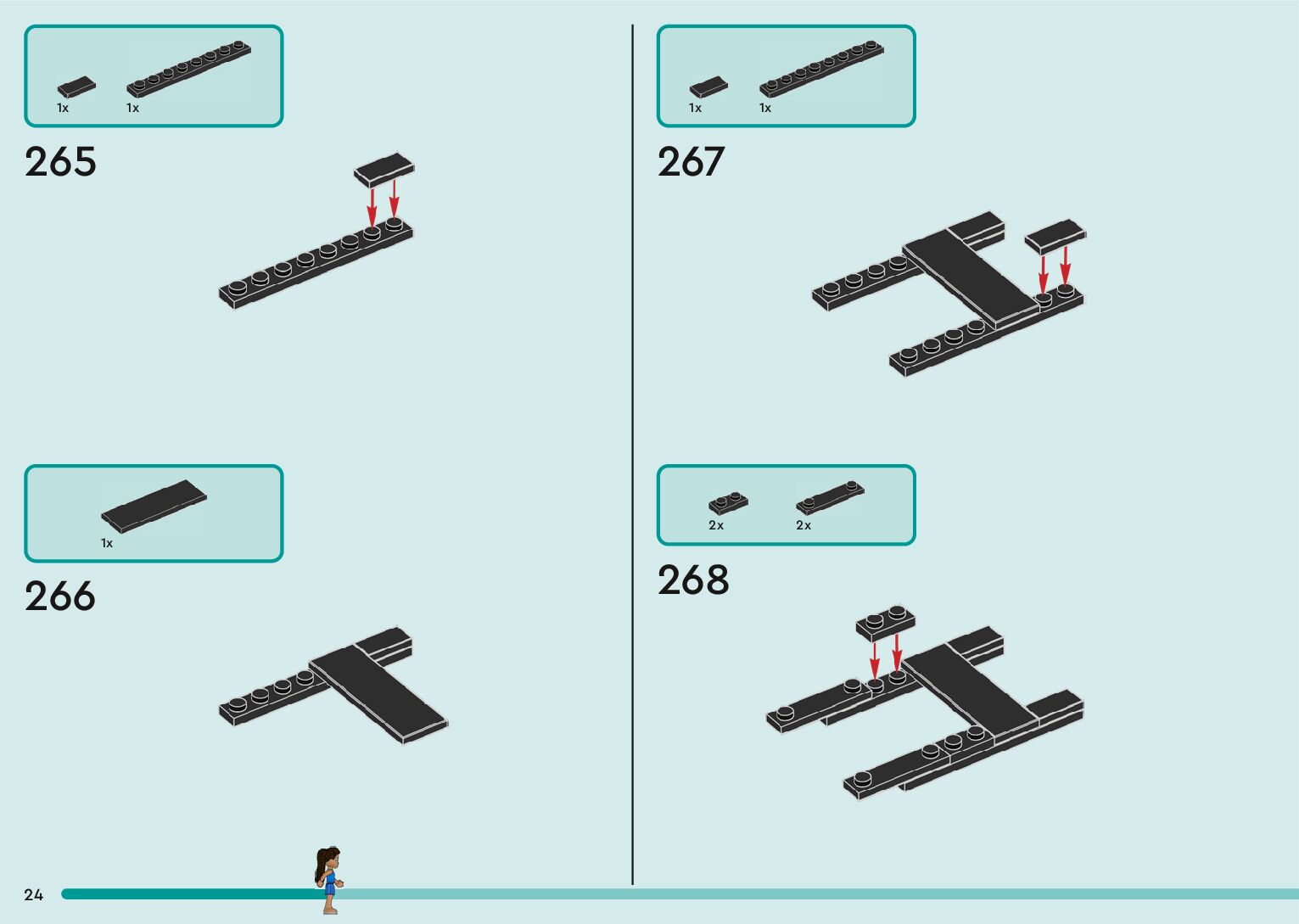 1x 1x

265

1x

266

1x 1x

267

2x 2x

268

24