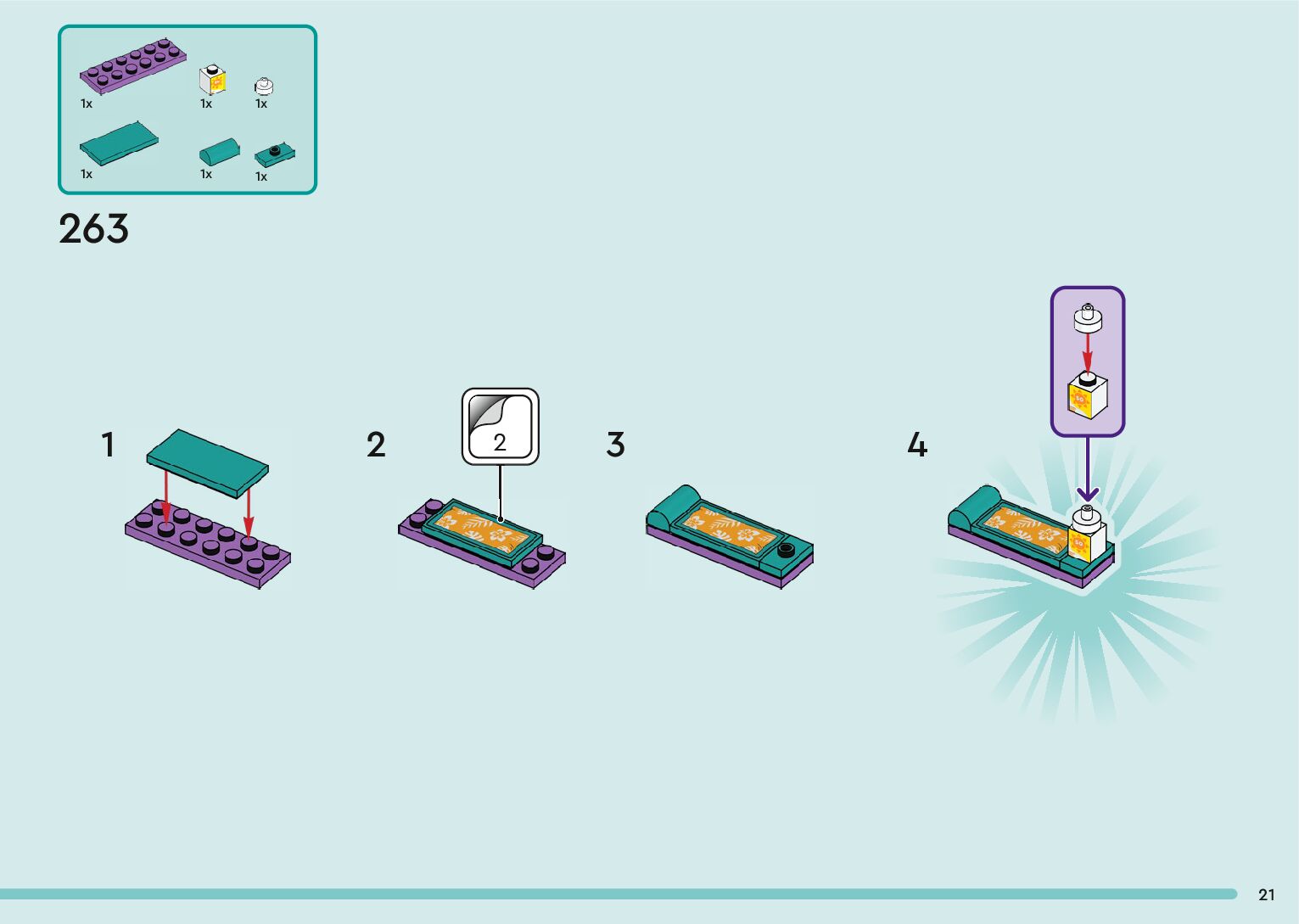 1x 1x 1x

1x 1x 1x

263

1

2

2

3

4

21