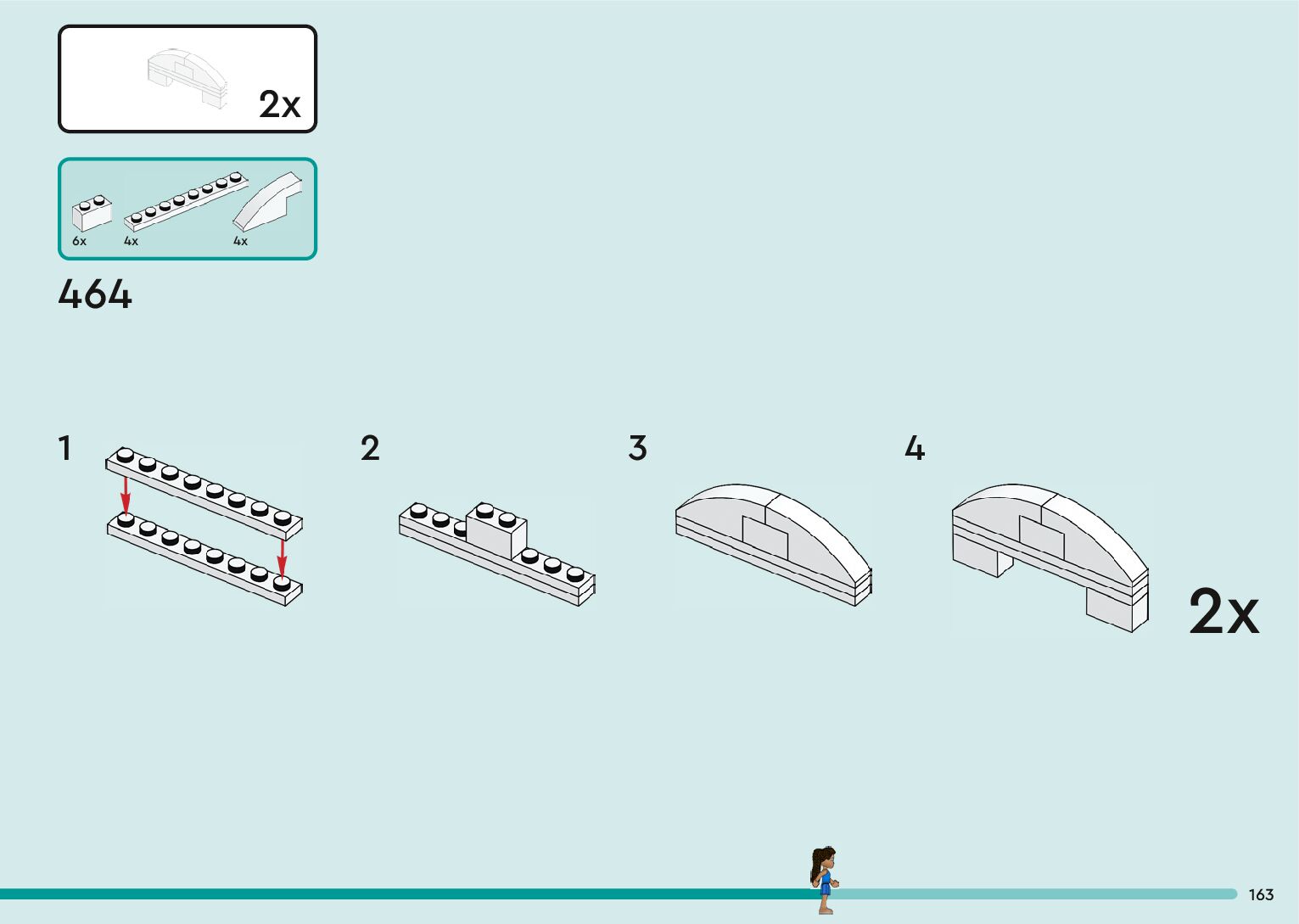 2x

6x 4x 4x

464

1

2

3

4

2x

163