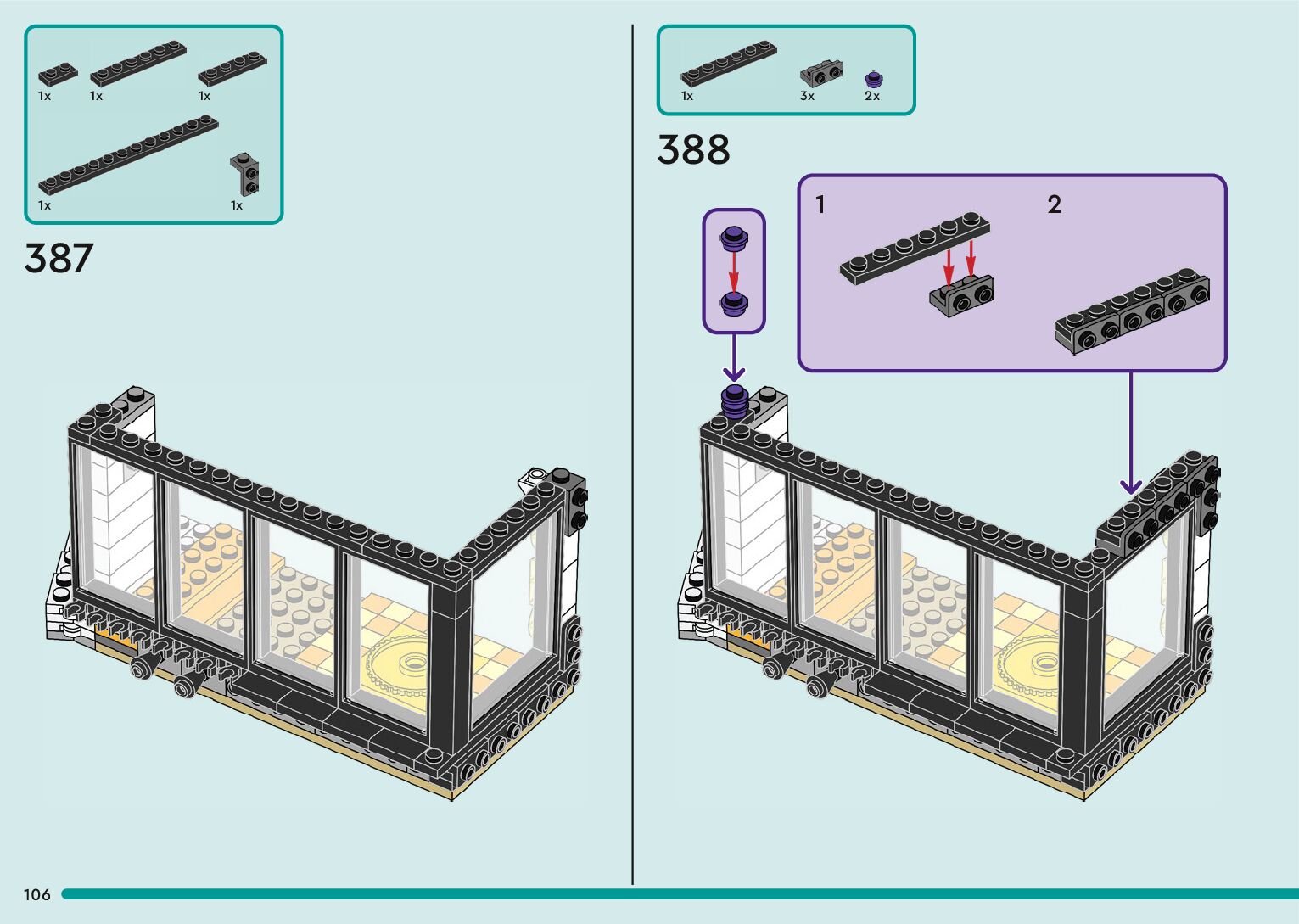 1x 1x 1x

1x 1x

387

1x 3x 2x

388

1

2

106