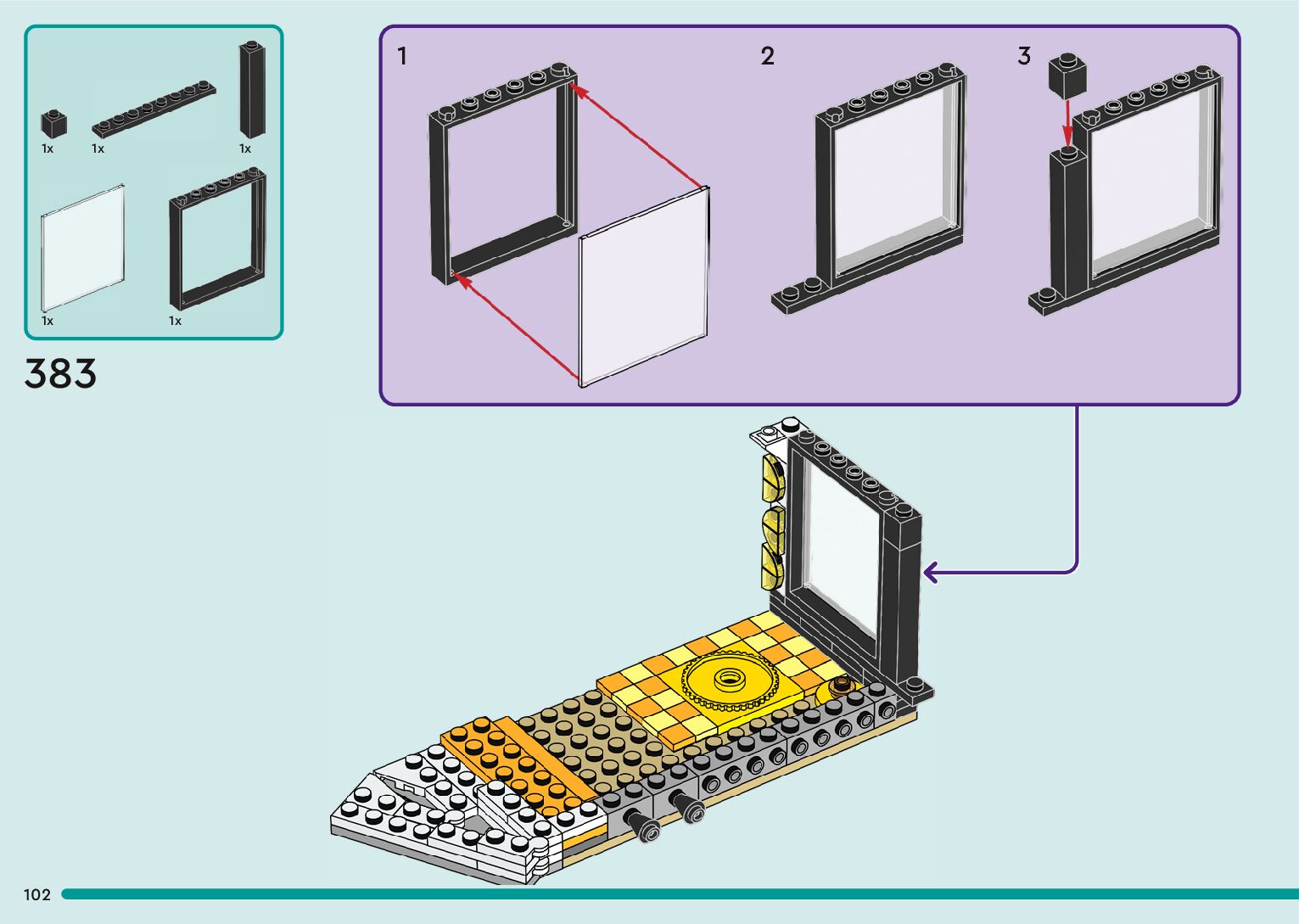 1x
1x
1x
1x
1x

383

1
2
3

102