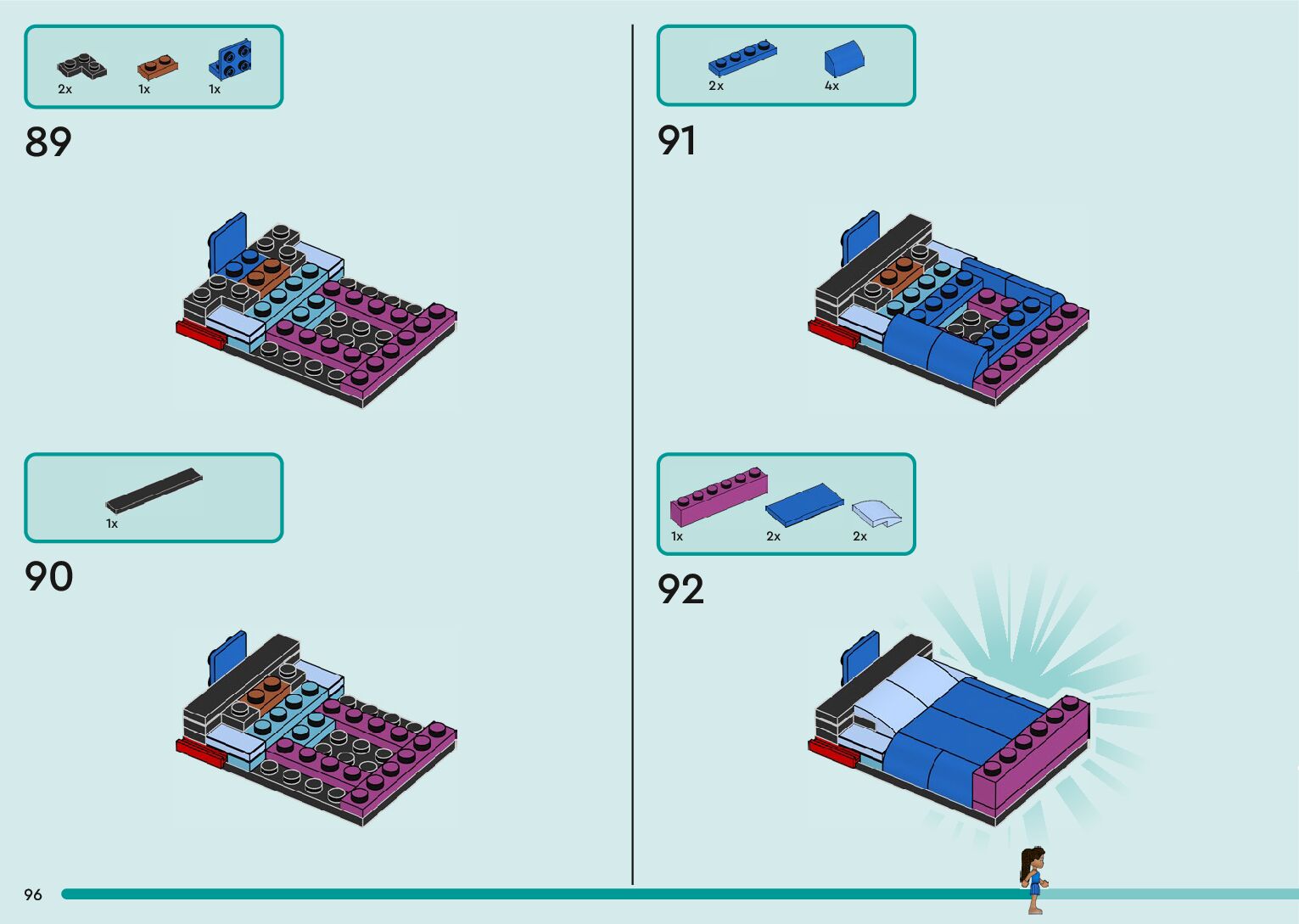 2x 1x 1x

89

1x

90

2x 4x

91

1x 2x 2x

92

96