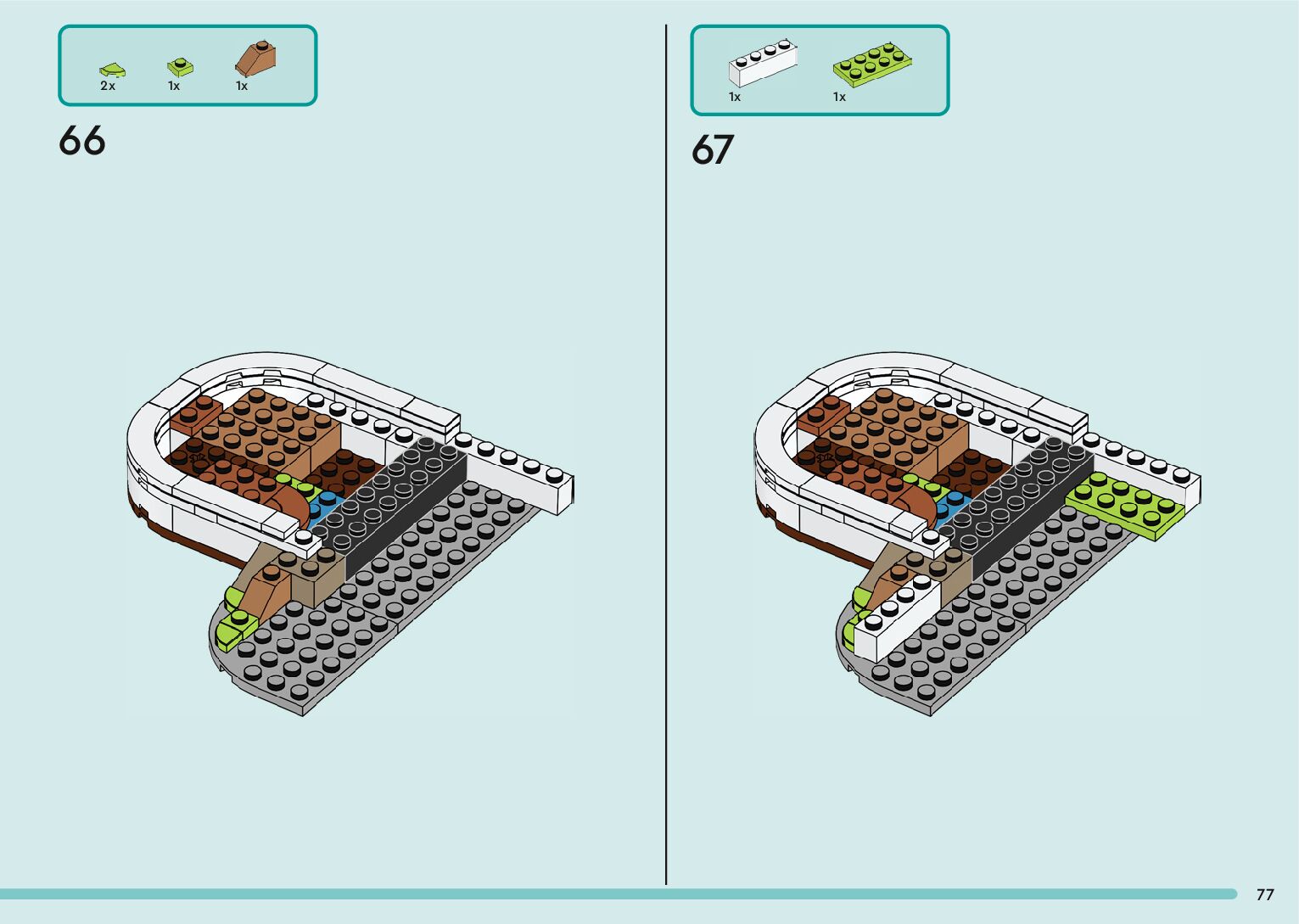 2x
1x
1x

66

1x
1x

67

77