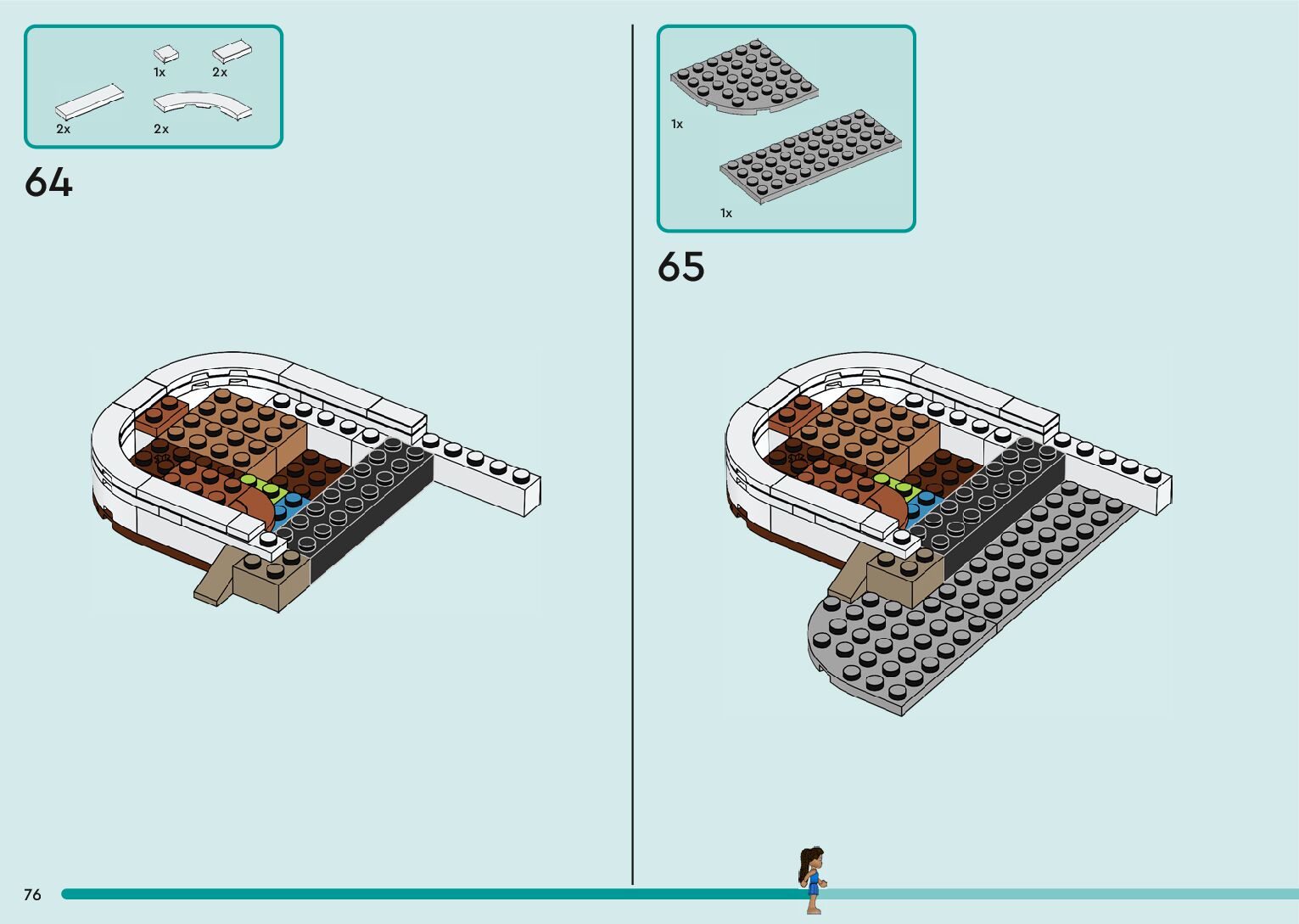 1x 2x

2x 2x

64

1x

1x

65

76