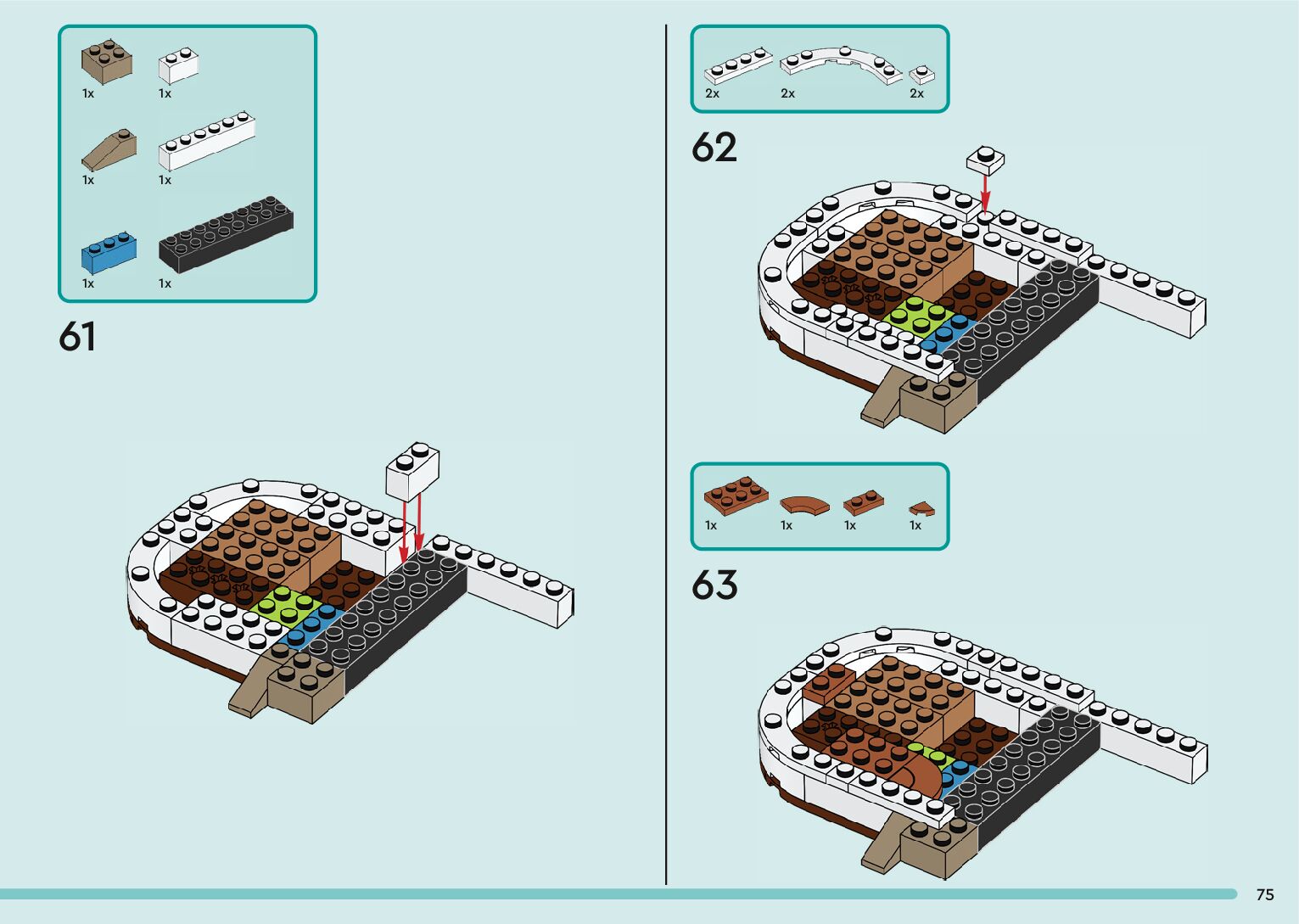 1x 1x

1x 1x

1x 1x

61

2x 2x 2x

62

1x 1x 1x 1x

63

75