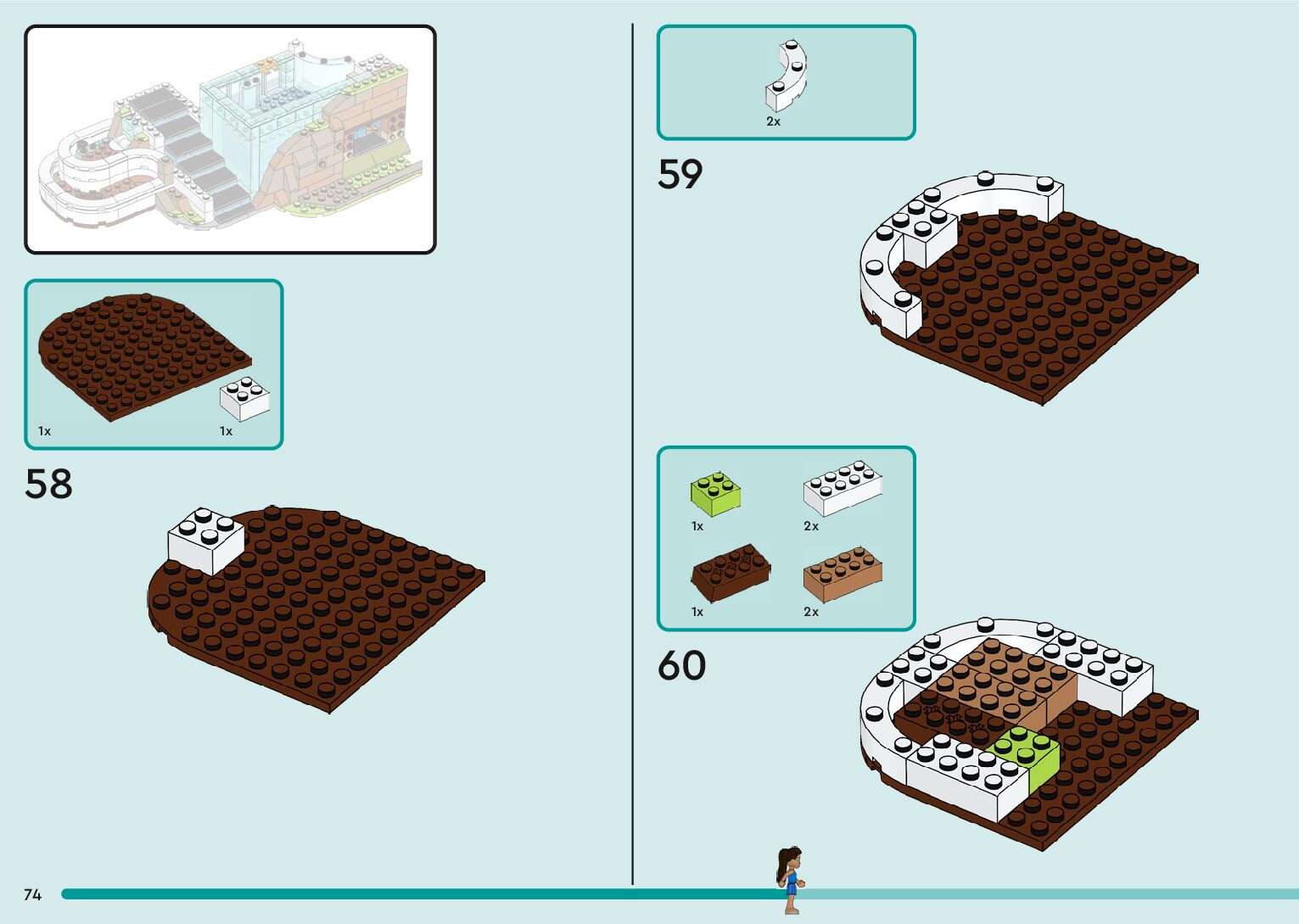 1x

1x

58

2x

59

1x

2x

1x

2x

60

74