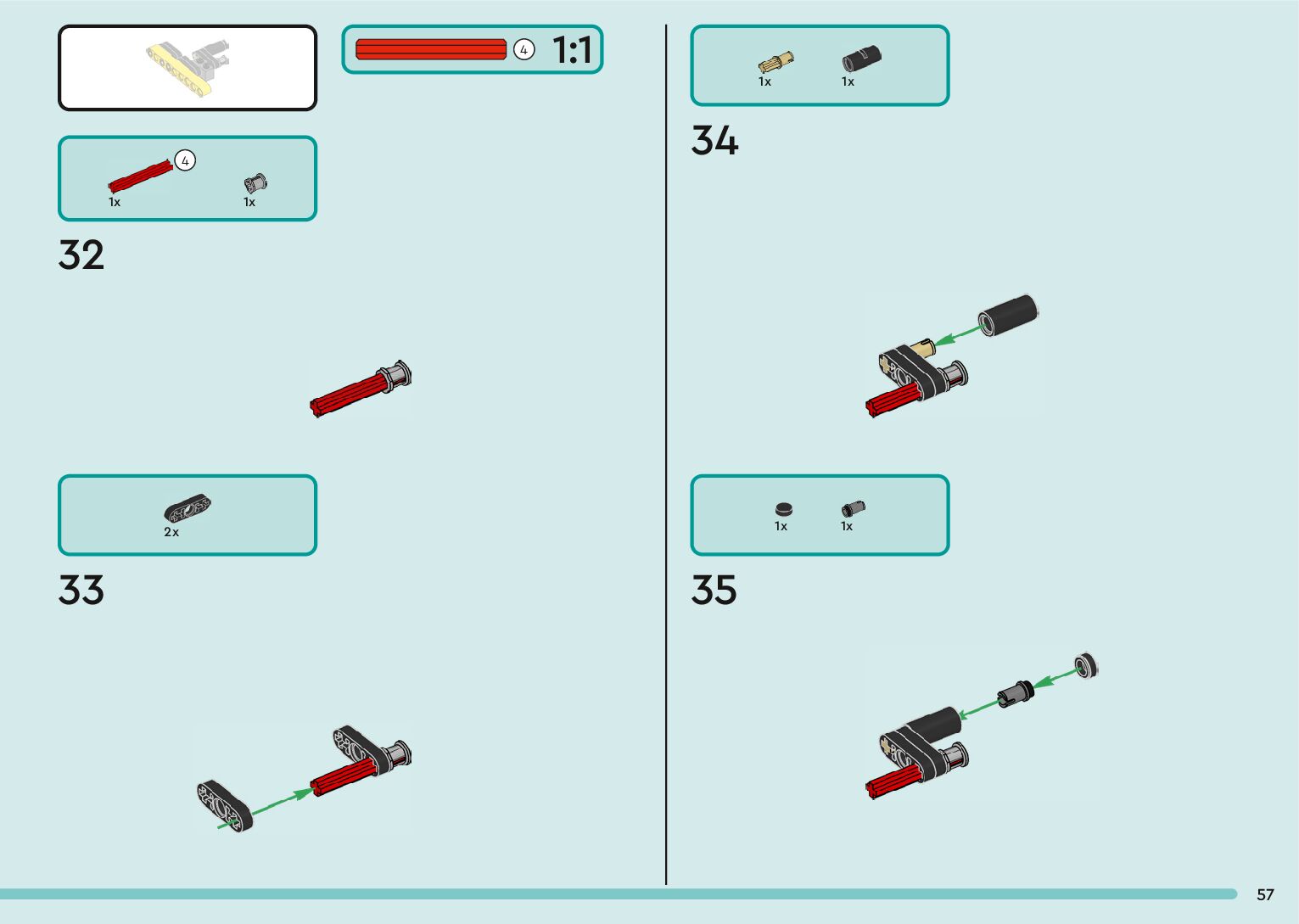 4 1:1

4
1x 1x

32

2x

33

1x 1x

34

1x 1x

35

57