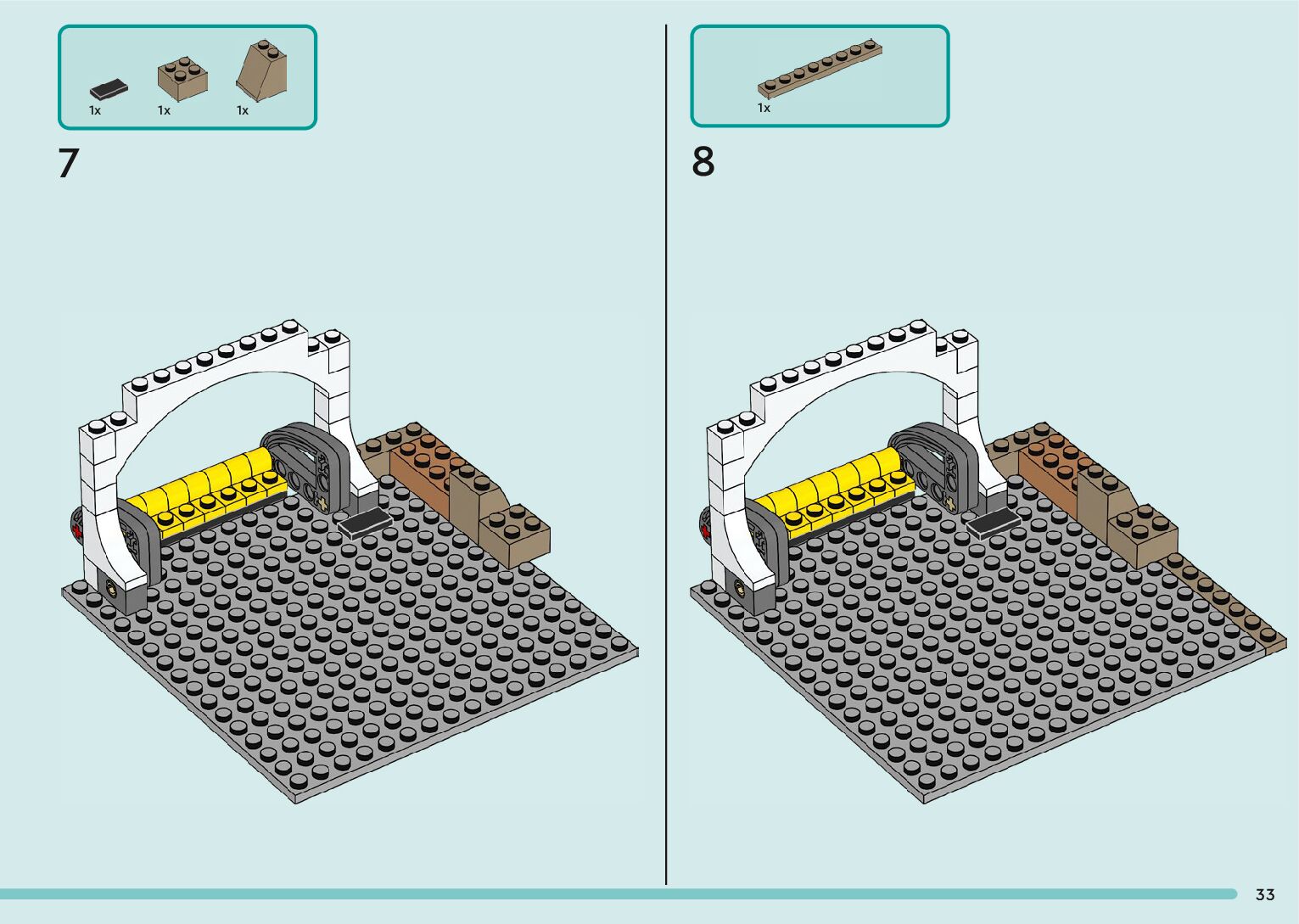 1x 1x 1x

7

1x

8

33