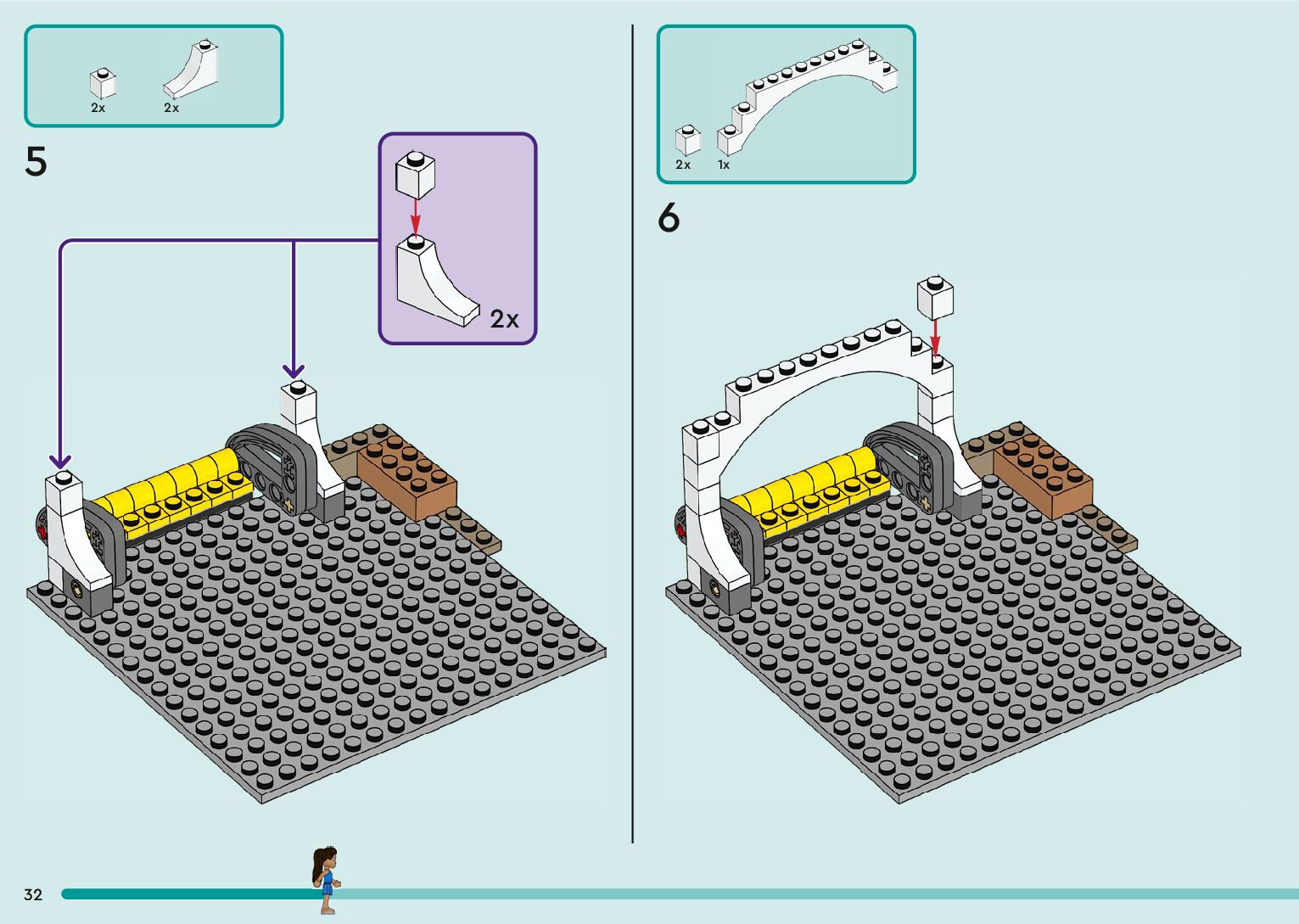 2x 2x

5

2x

2x 1x

6

32