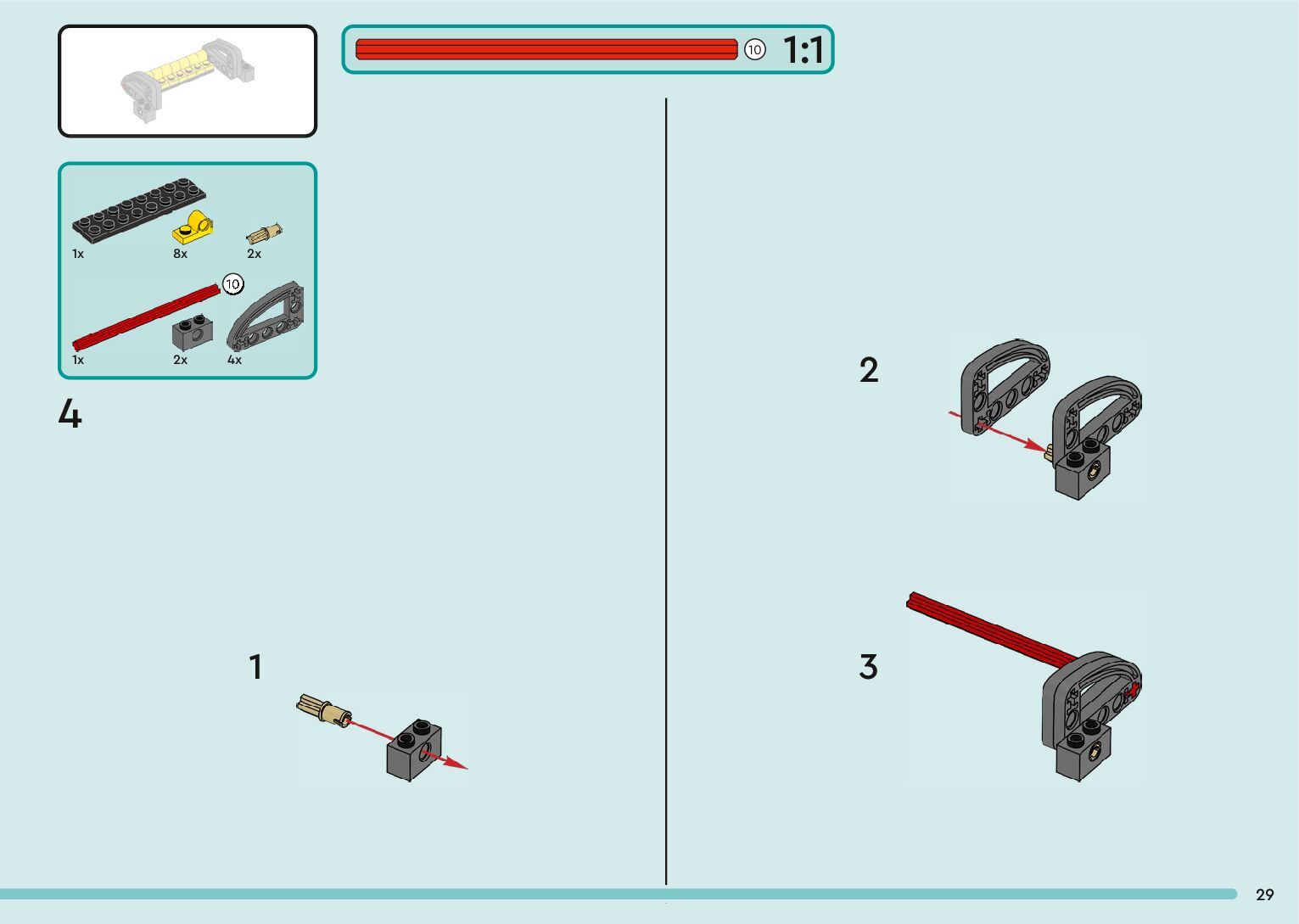 10 1:1

1x 8x 2x

10

1x 2x 4x

4

1

2

3

29