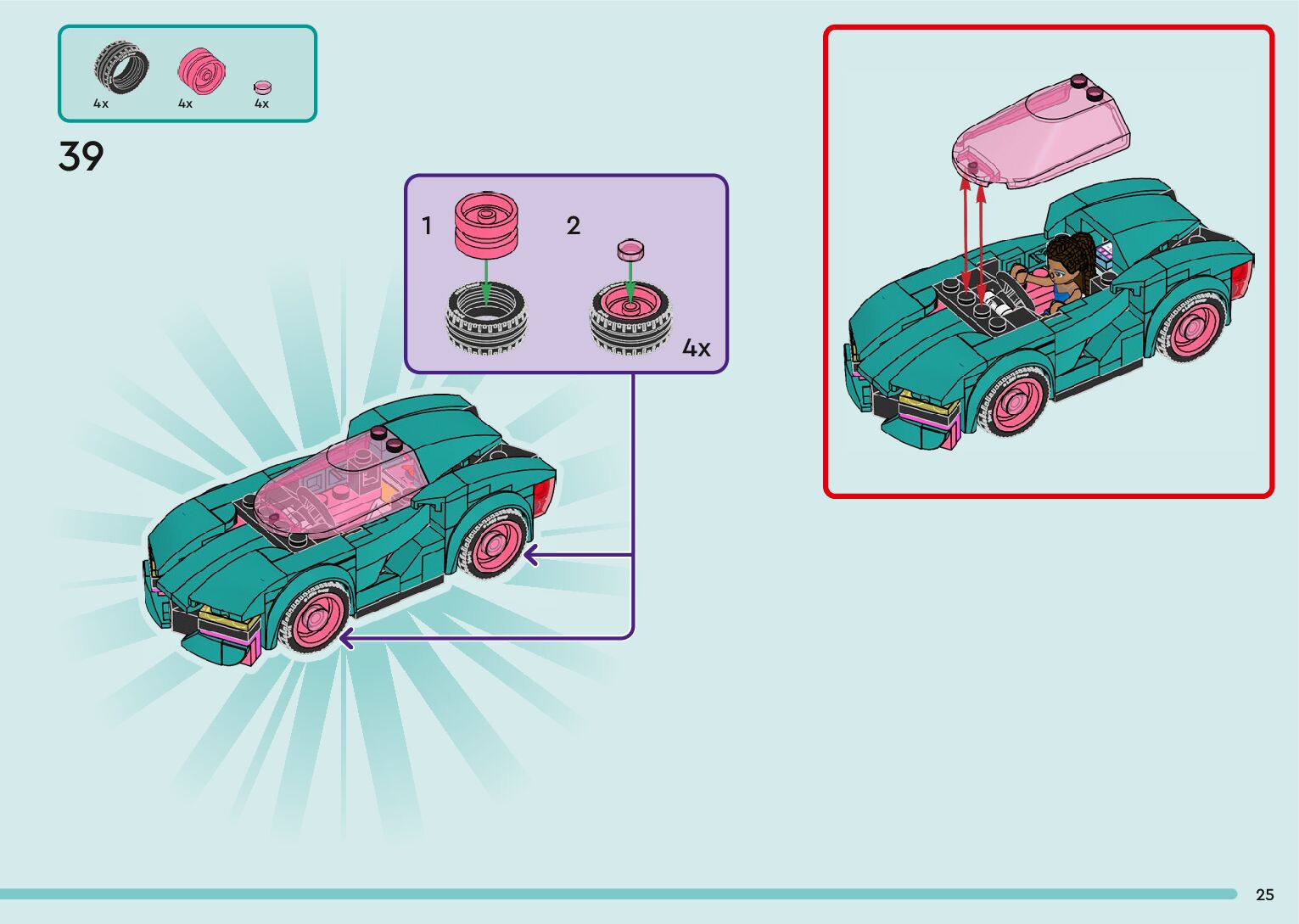 4x 4x 4x

39

1

2

4x

25