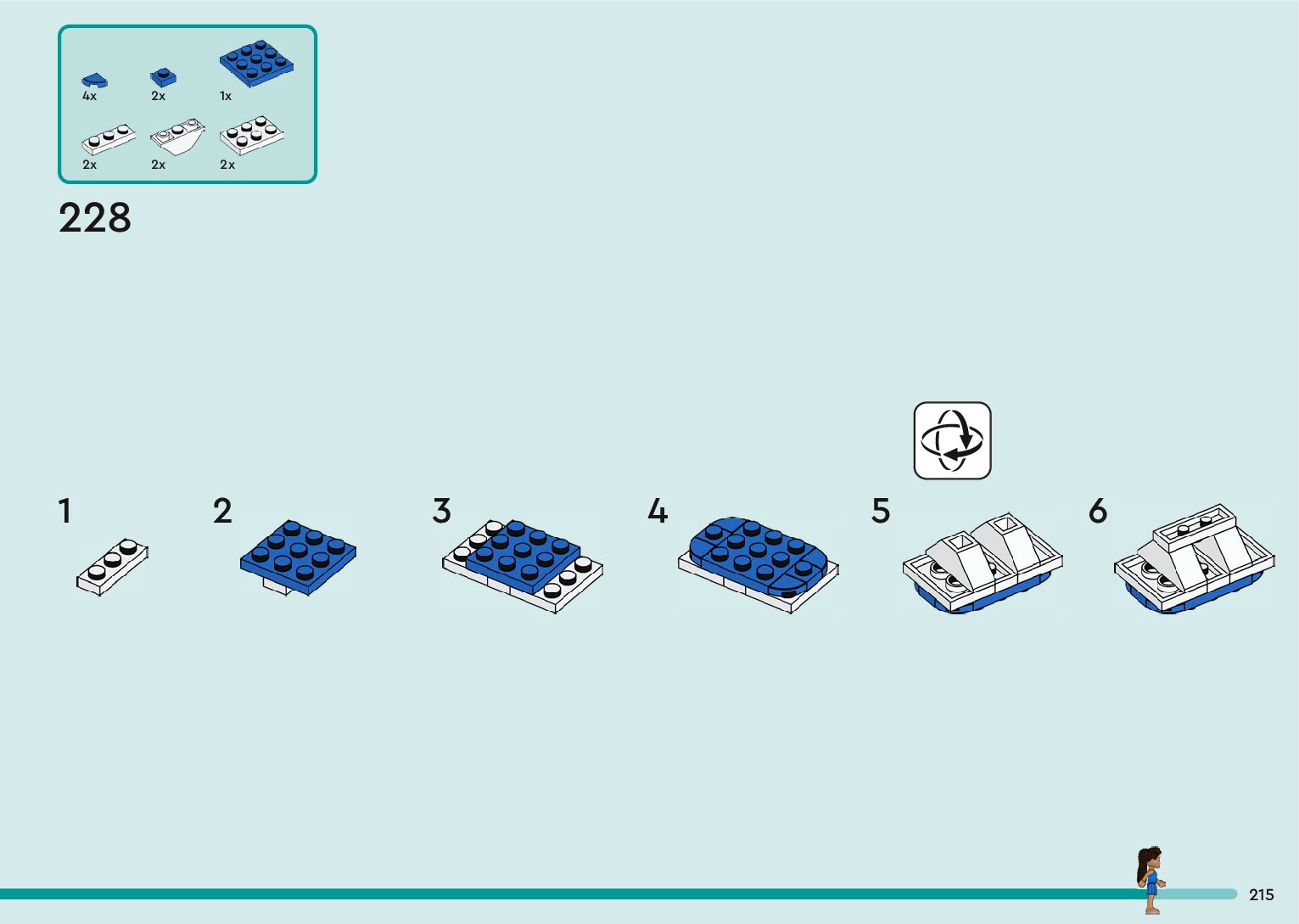 4x
2x
1x
2x
2x
2x

228

1
2
3
4
5
6

215