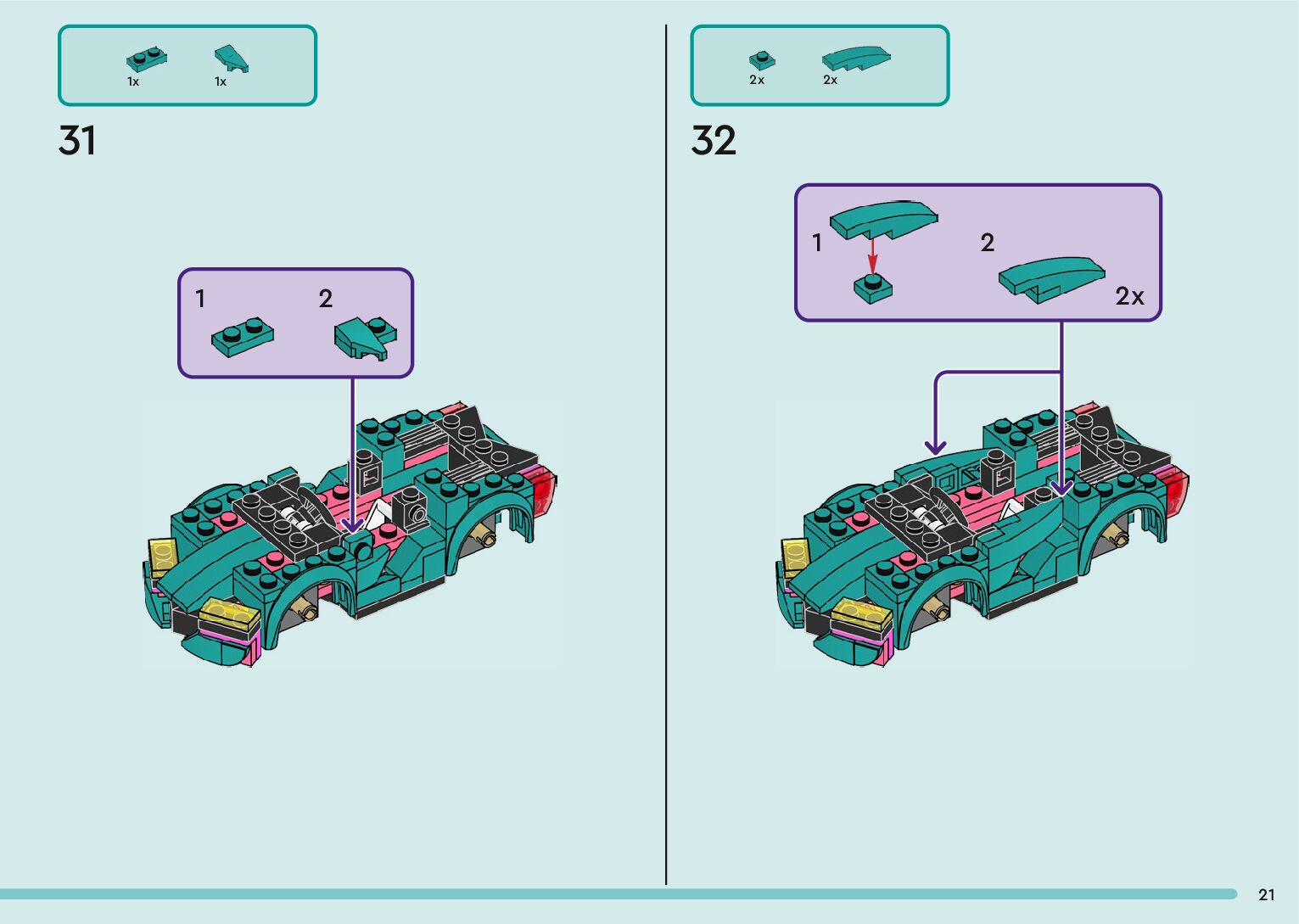 1x 1x

31

1 2

2x 2x

32

1 2

2x

21