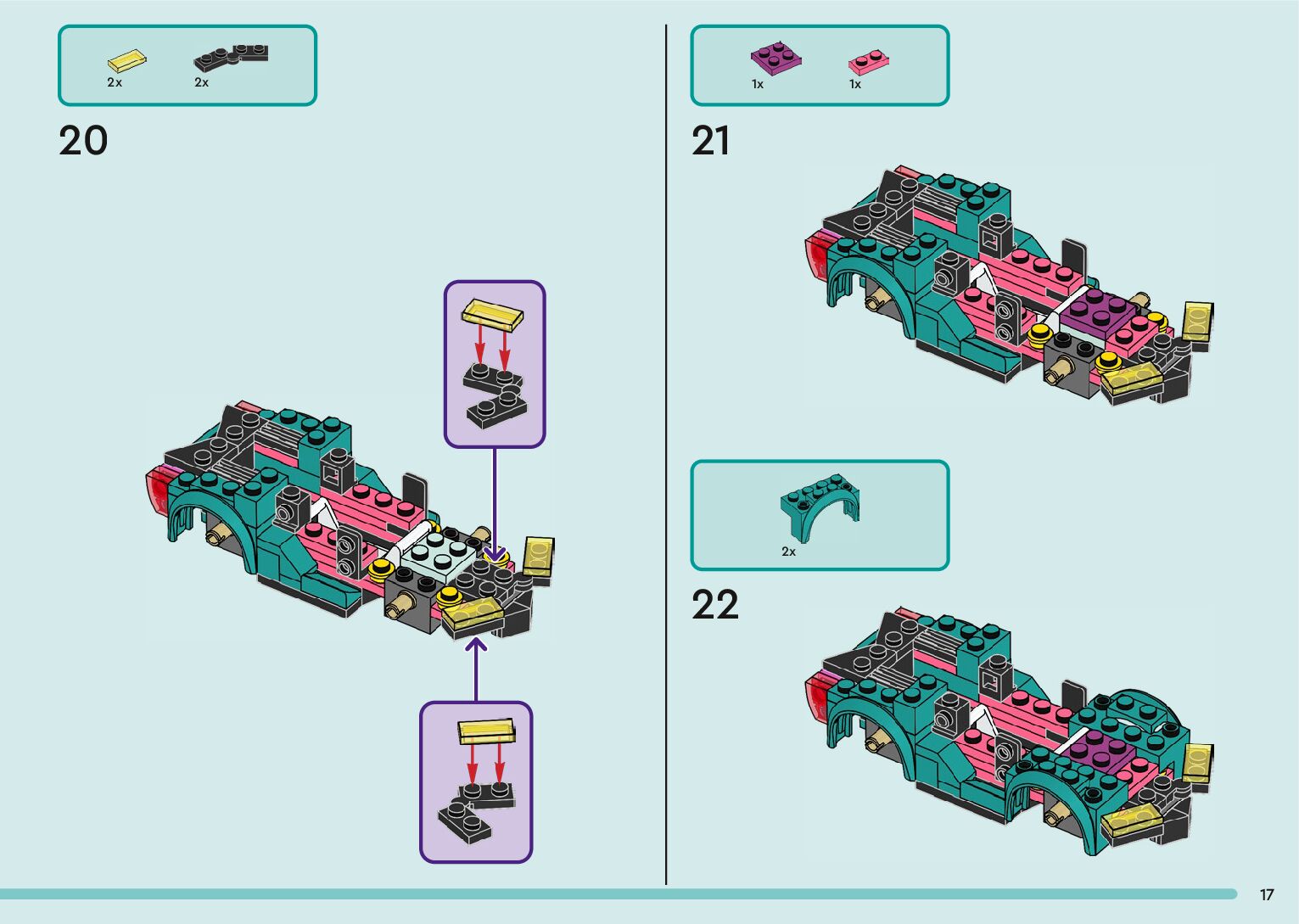 2x 2x

20

1x 1x

21

2x

22

17