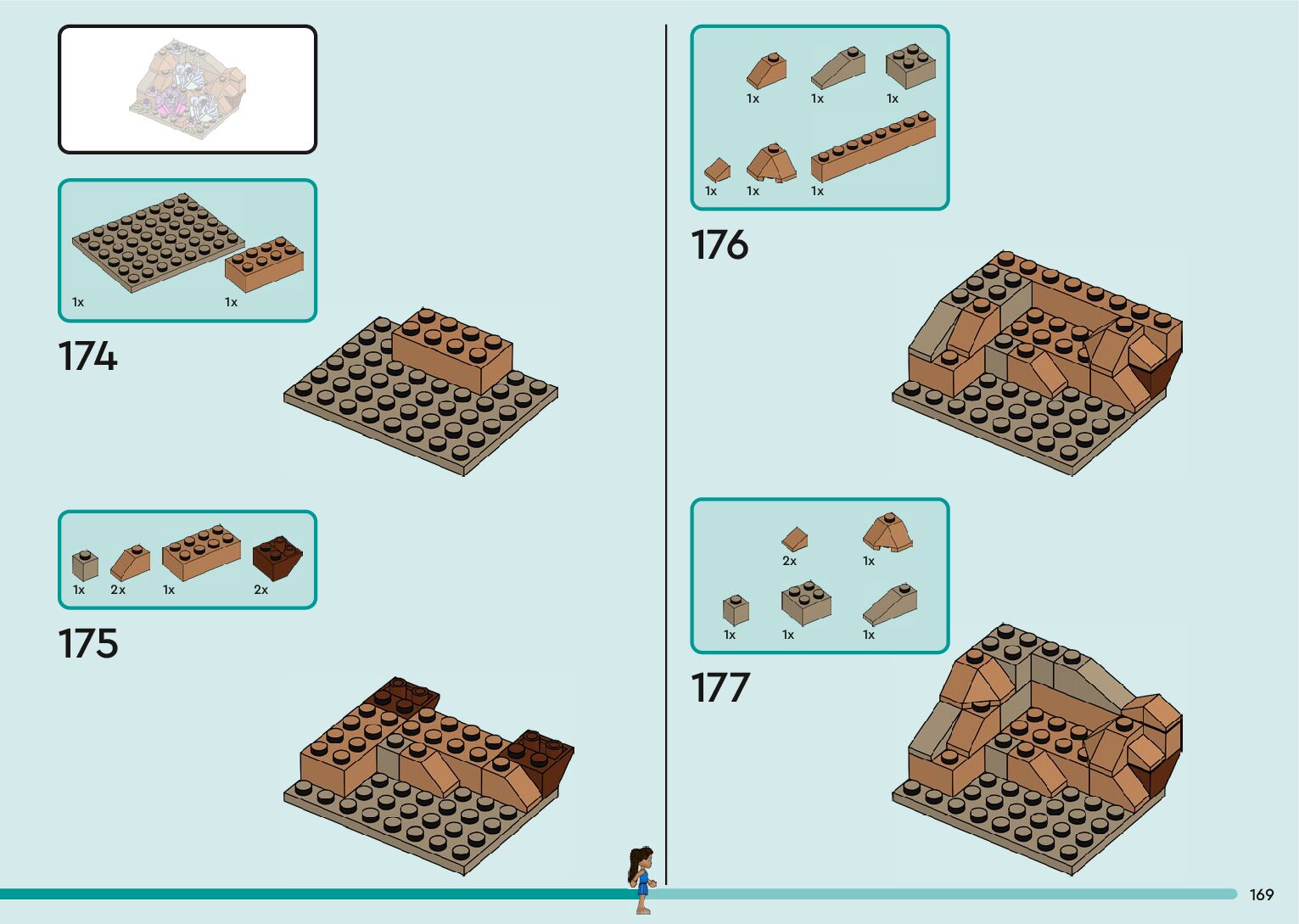 1x 1x

174

1x 2x 1x 2x

175

1x 1x 1x

1x 1x 1x

176

2x 1x

1x 1x 1x

177

169