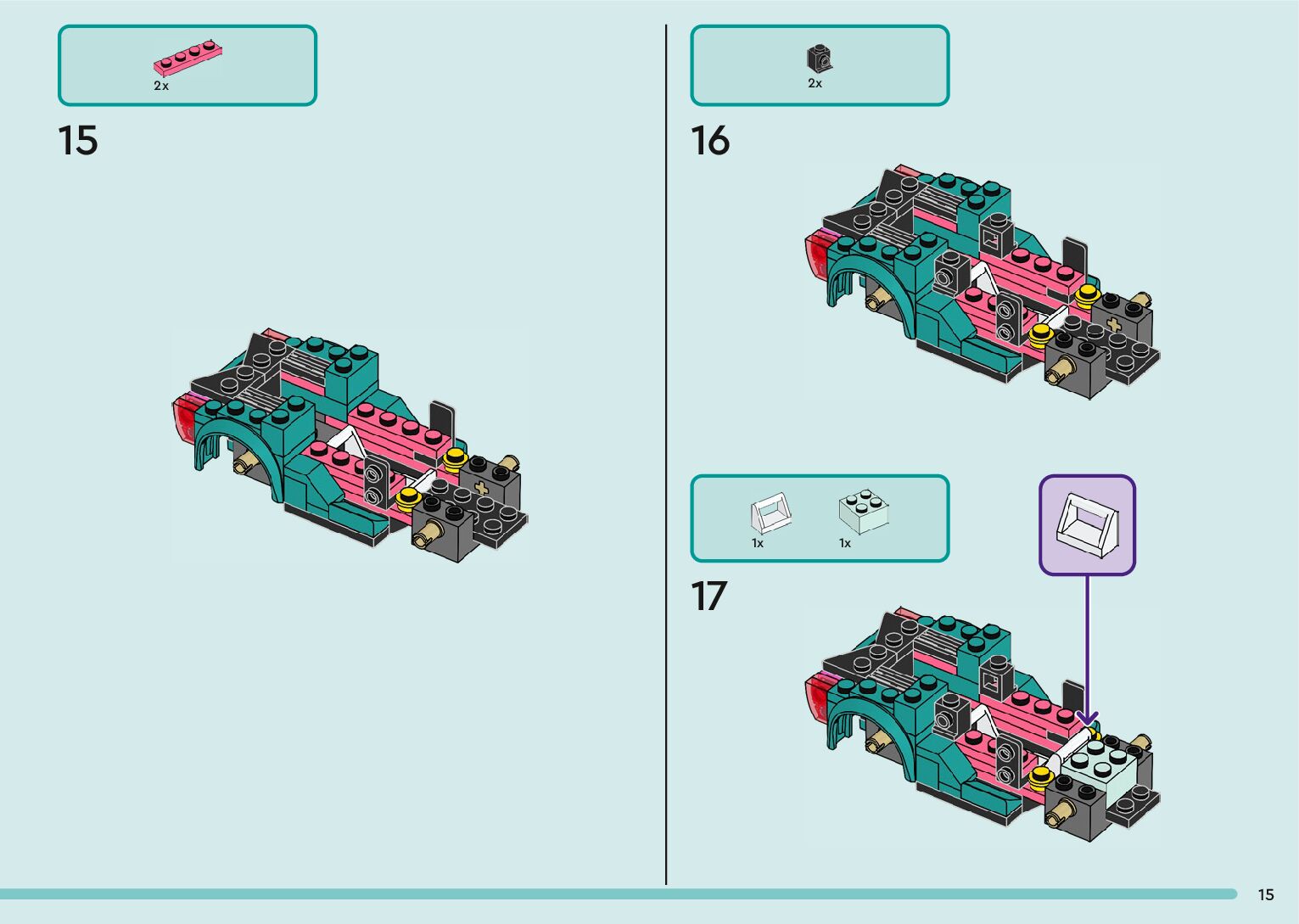 2x

15

2x

16

1x
1x

17

15