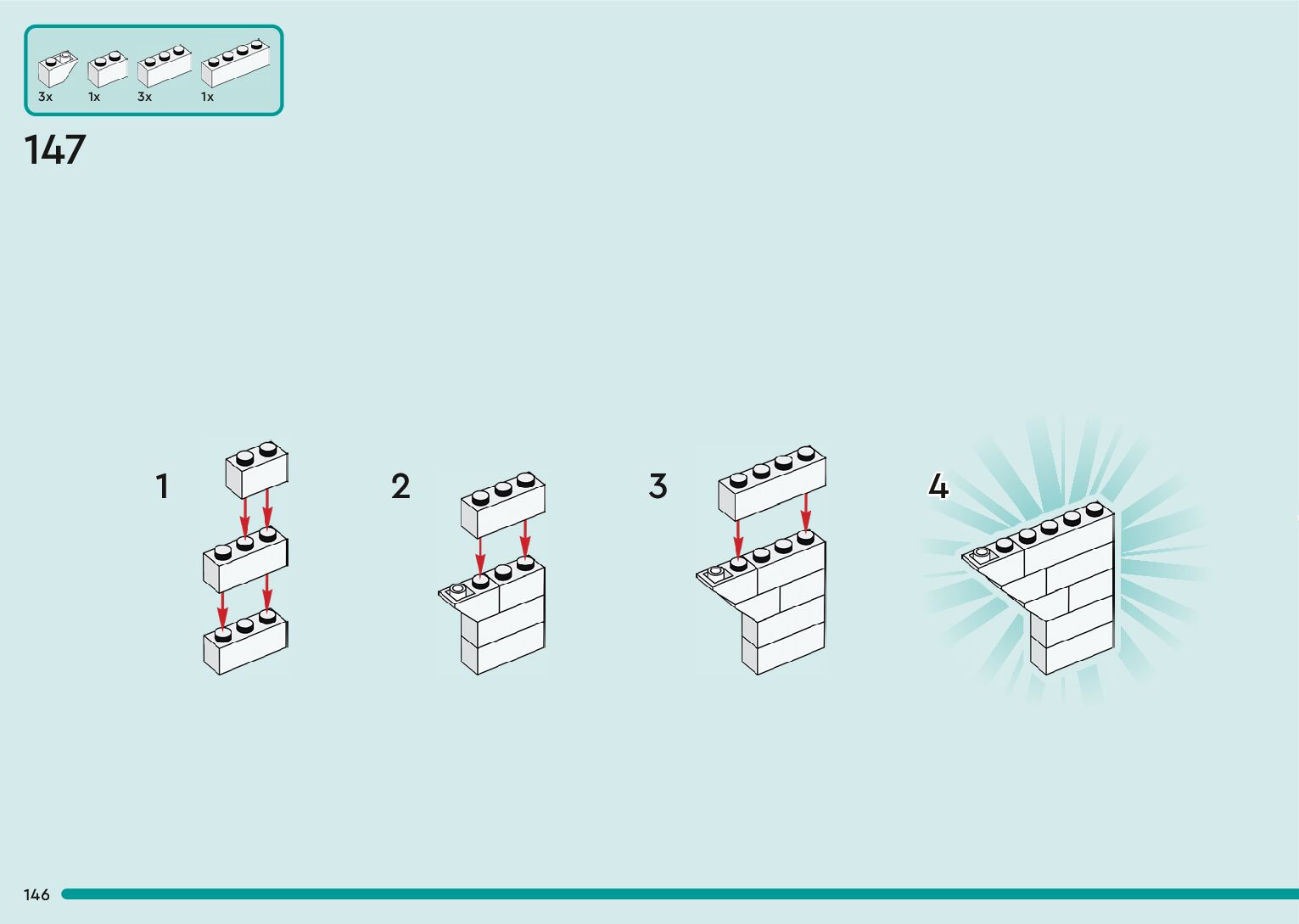 3x 1x 3x 1x

147

1

2

3

4

146