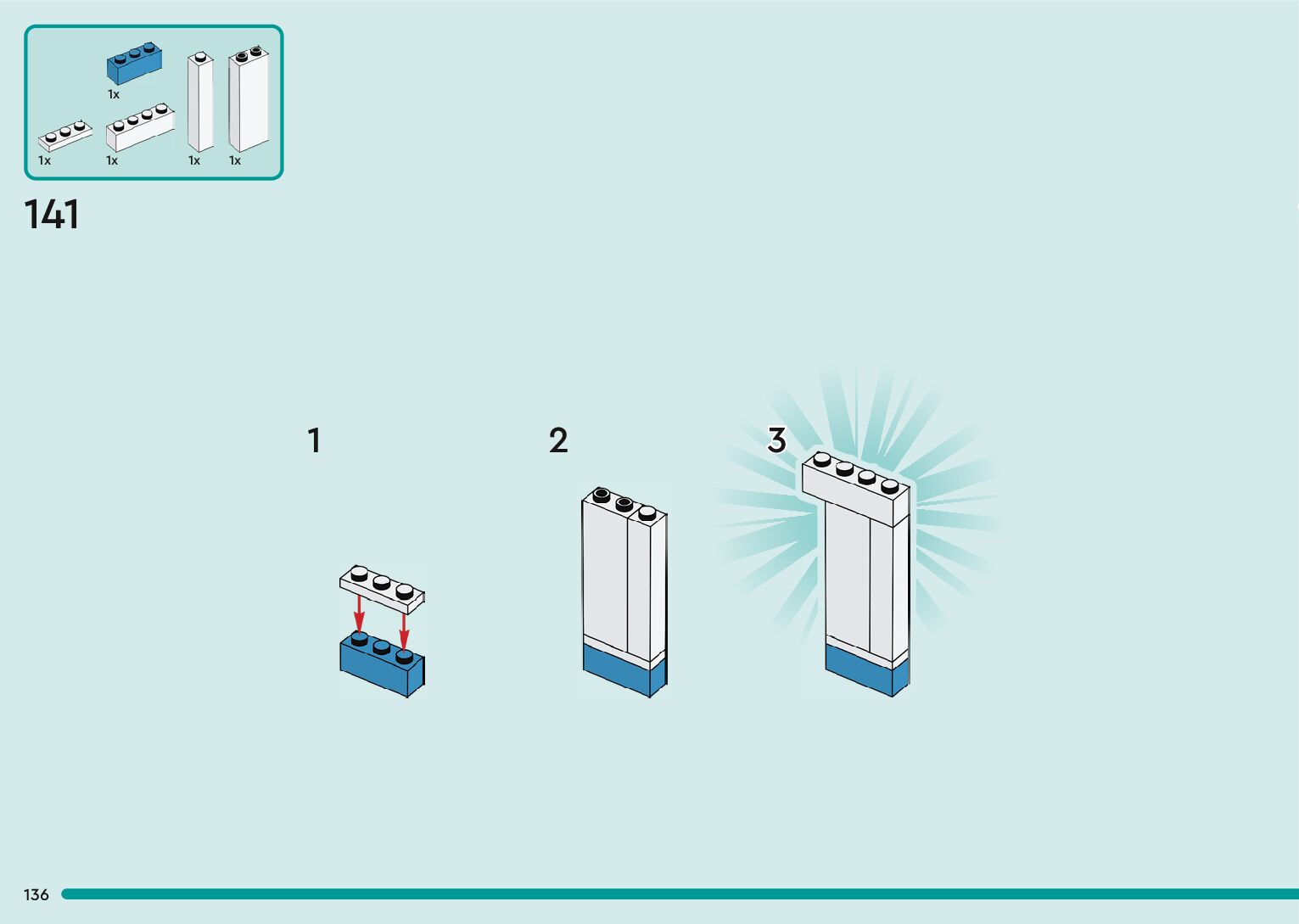 1x

1x 1x 1x 1x

141

1

2

3

136